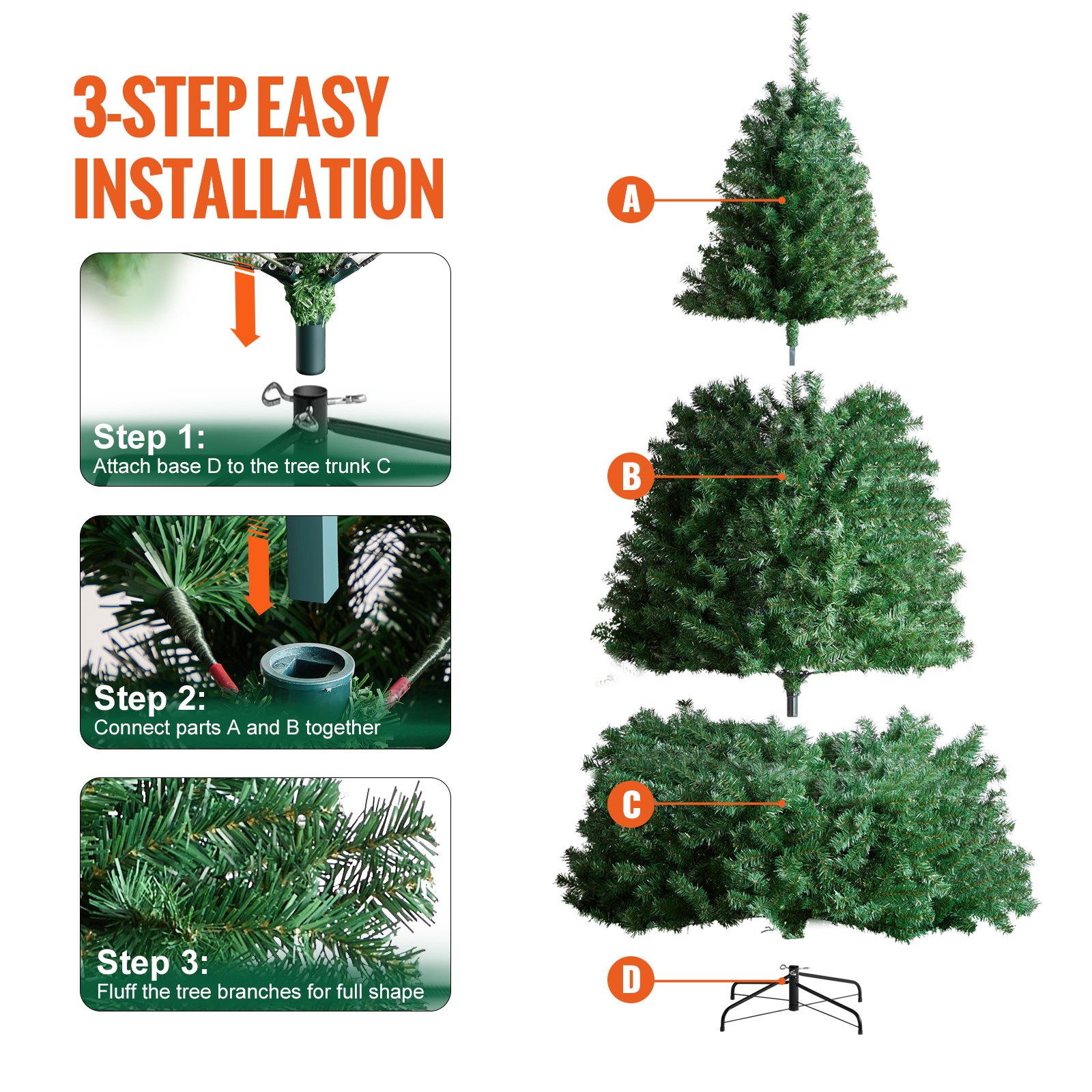 3-STEP EASY INSTALLATION

Step 1:
Attach base D to the tree trunk C

Step 2:
Connect parts A and B together

Step 3:
Fluff the tree branches for full shape

A

B

C

D