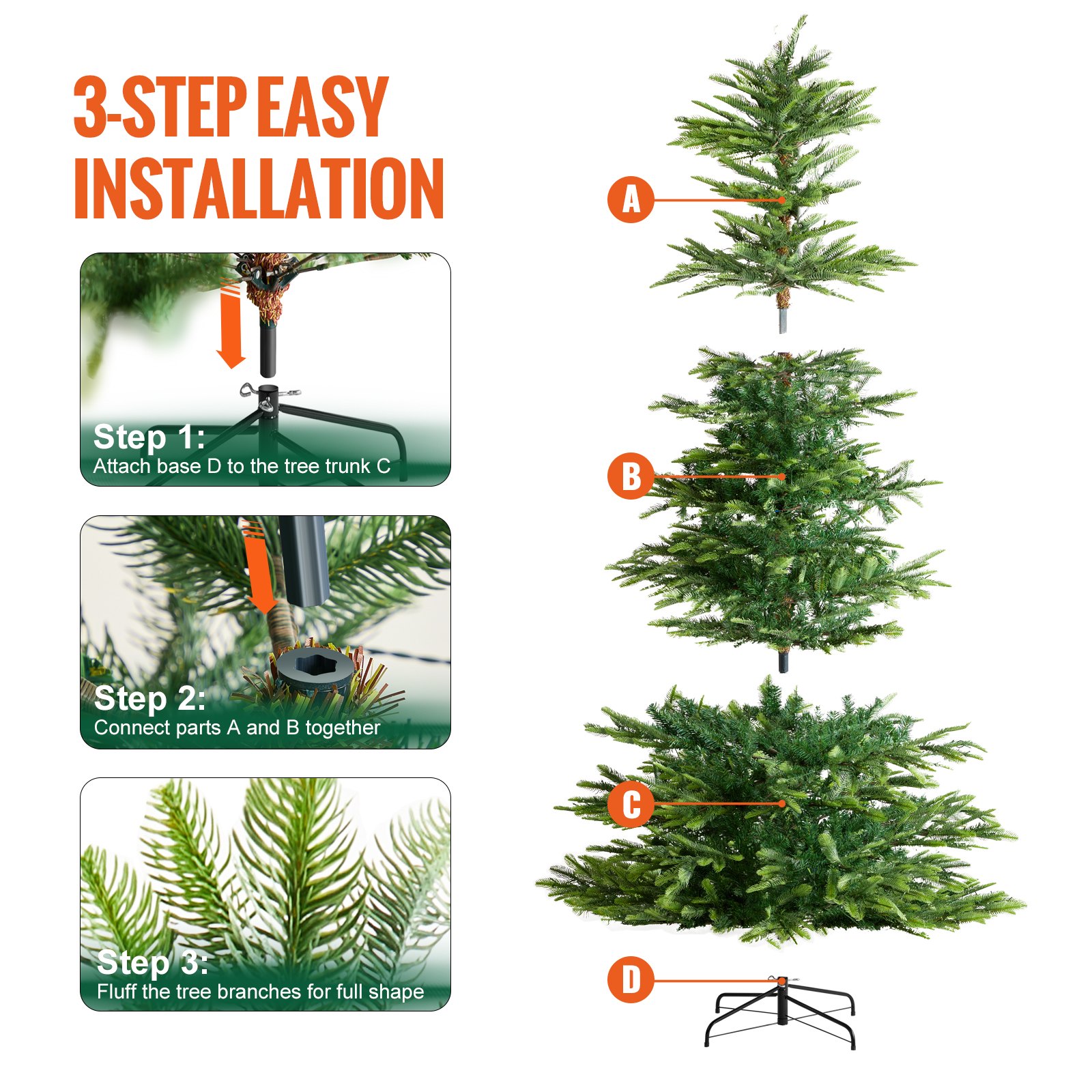 3-STEP EASY INSTALLATION

Step 1:
Attach base D to the tree trunk C

Step 2:
Connect parts A and B together

Step 3:
Fluff the tree branches for full shape

A

B

C

D