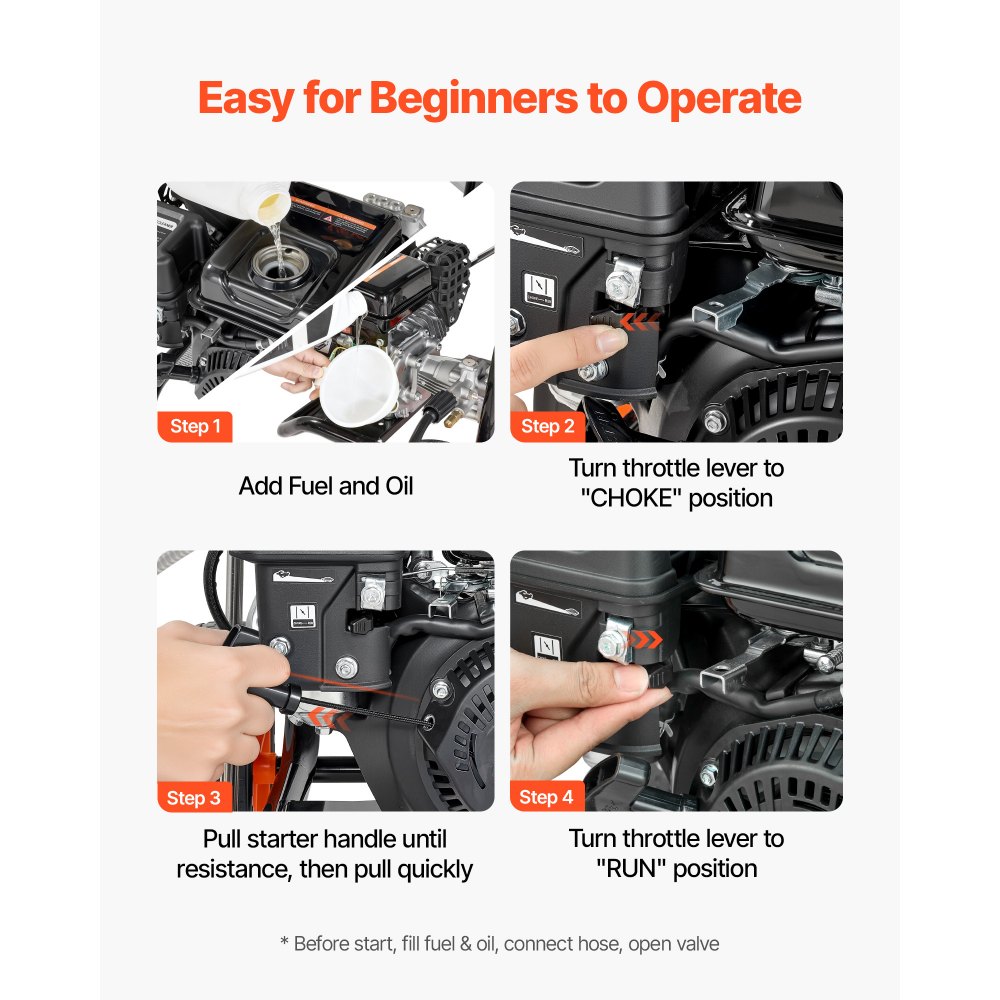 Easy for Beginners to Operate

Step 1

Add Fuel and Oil

Step 2

Turn throttle lever to "CHOKE" position

Step 3

Pull starter handle until resistance, then pull quickly

Step 4

Turn throttle lever to "RUN" position

* Before start, fill fuel & oil, connect hose, open valve