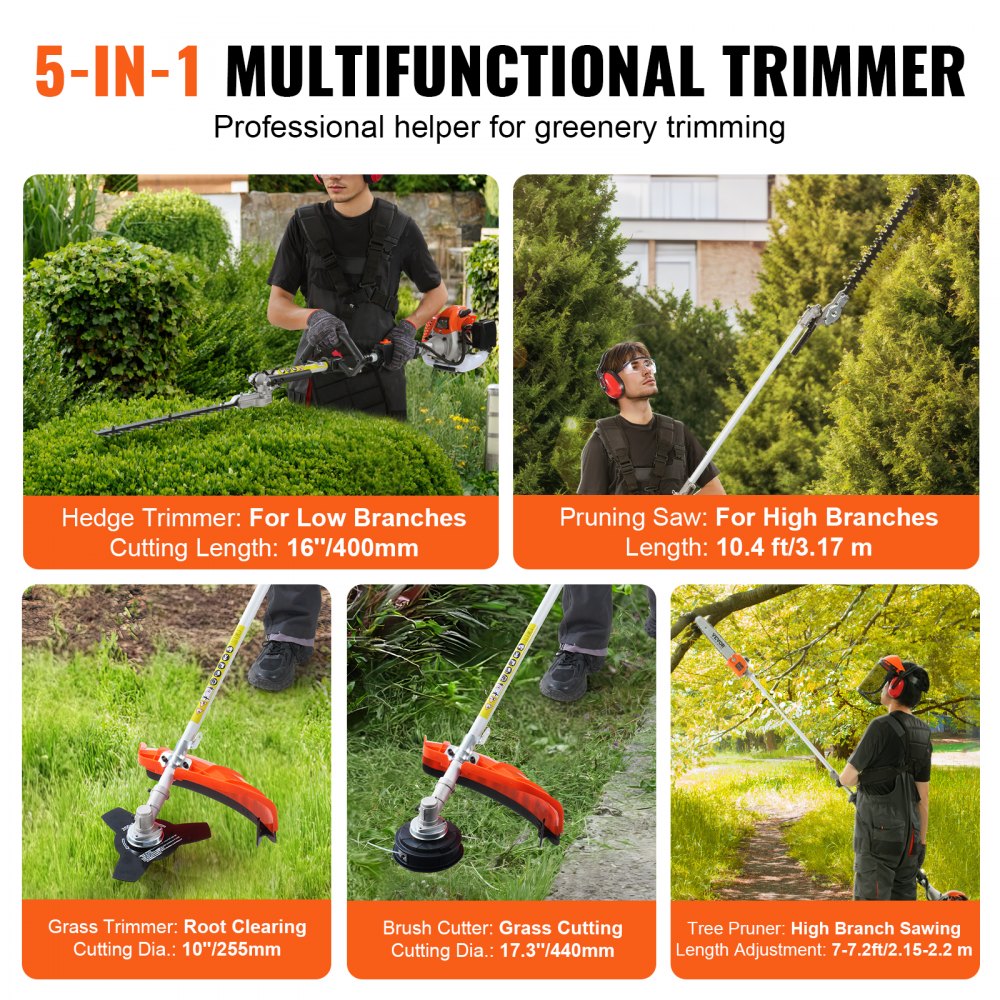 5-IN-1 MULTIFUNCTIONAL TRIMMER
Professional helper for greenery trimming

Hedge Trimmer: For Low Branches
Cutting Length: 16''/400mm

Pruning Saw: For High Branches
Length: 10.4 ft/3.17 m

Grass Trimmer: Root Clearing
Cutting Dia.: 10''/255mm

Brush Cutter: Grass Cutting
Cutting Dia.: 17.3''/440mm

Tree Pruner: High Branch Sawing
Length Adjustment: 7-7.2ft/2.15-2.2 m