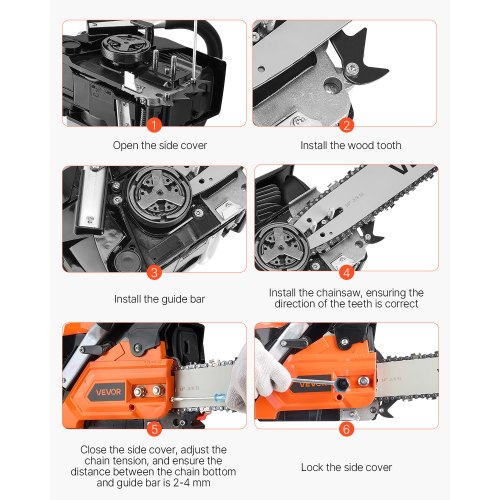 1

Open the side cover

2

Install the wood tooth

3

Install the guide bar

4

Install the chainsaw, ensuring the direction of the teeth is correct

VEVOR

5

Close the side cover, adjust the chain tension, and ensure the distance between the chain bottom and guide bar is 2-4 mm

VEVOR

6

Lock the side cover