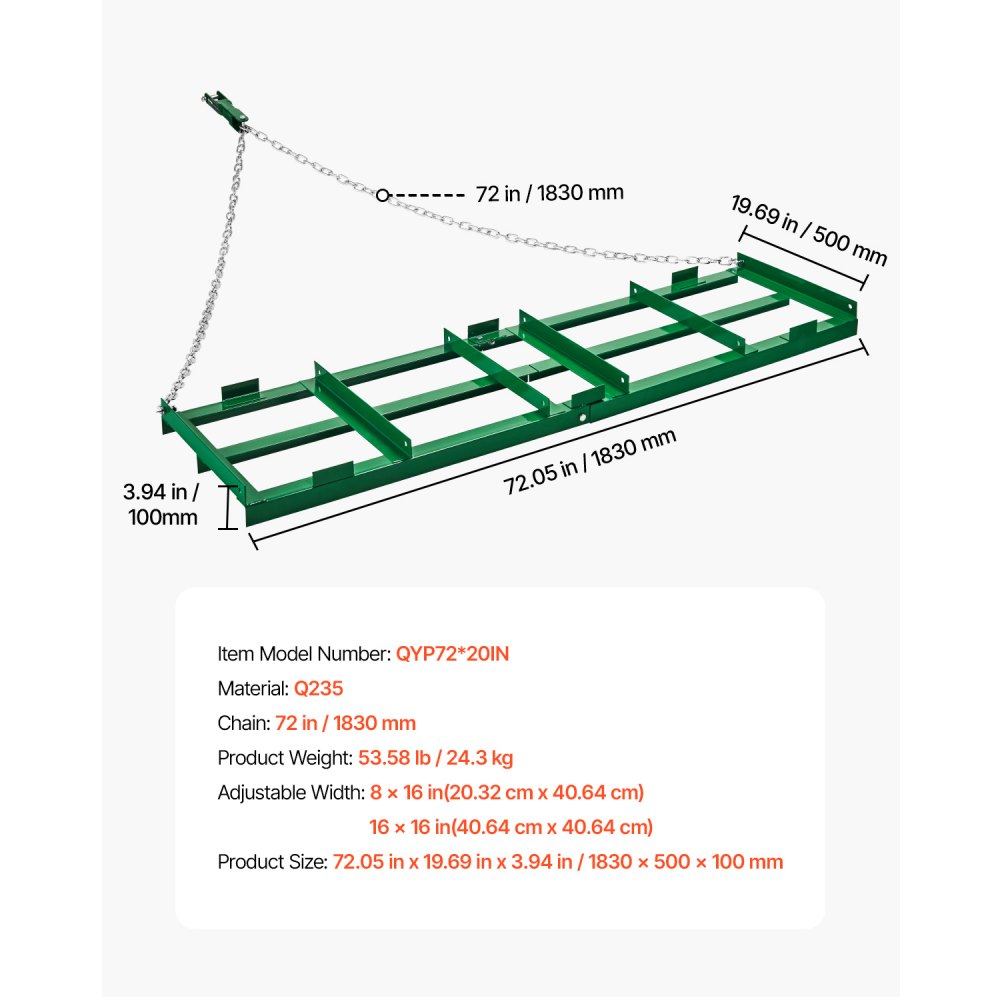 72 in / 1830 mm

19.69 in / 500 mm

72.05 in / 1830 mm

3.94 in / 100mm

Item Model Number: QYP72*20IN
Material: Q235
Chain: 72 in / 1830 mm
Product Weight: 53.58 lb / 24.3 kg
Adjustable Width: 8 × 16 in(20.32 cm x 40.64 cm)
16 × 16 in(40.64 cm x 40.64 cm)
Product Size: 72.05 in x 19.69 in x 3.94 in / 1830 × 500 × 100 mm