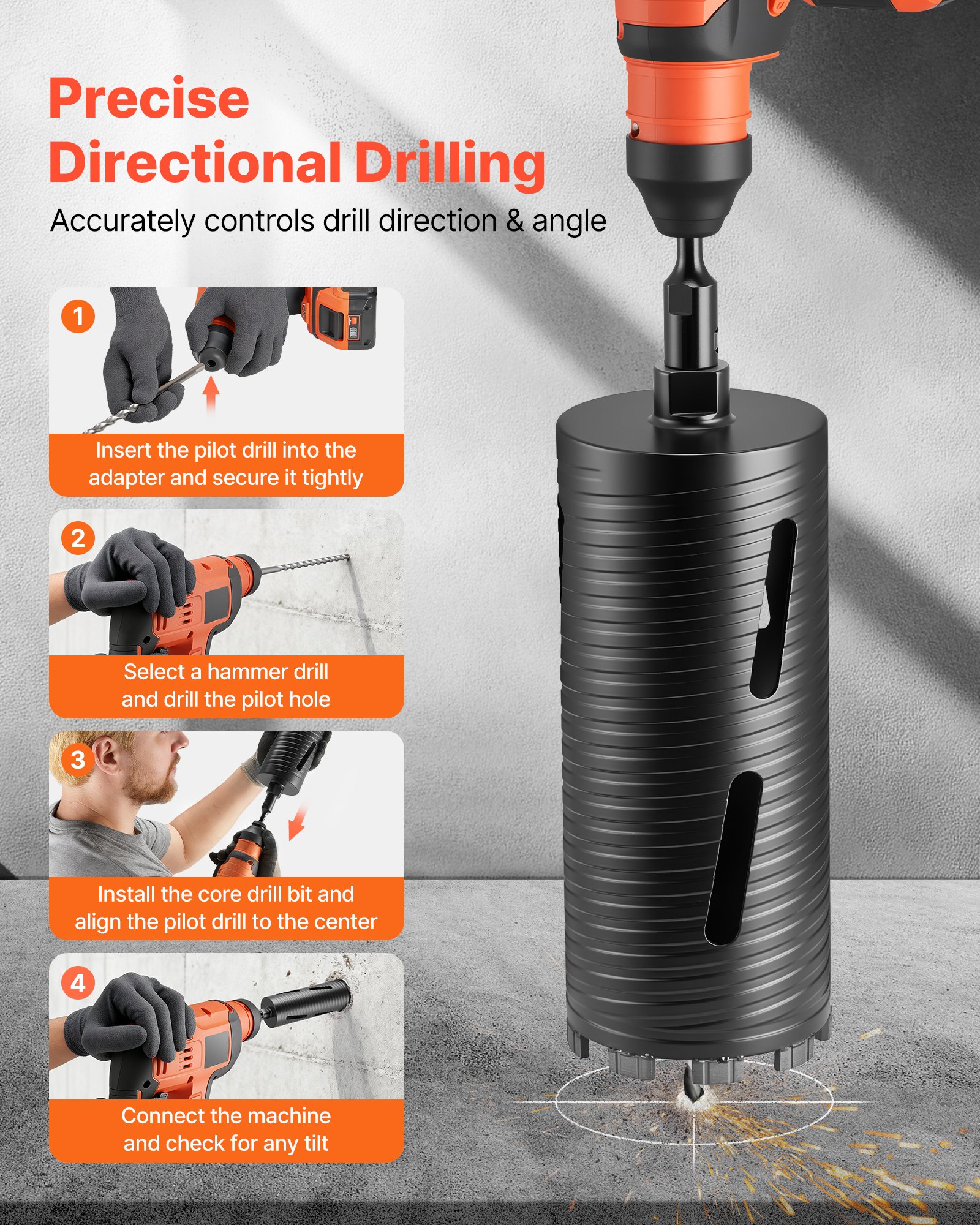 Precise
Directional Drilling

Accurately controls drill direction & angle

1
Insert the pilot drill into the adapter and secure it tightly

2
Select a hammer drill and drill the pilot hole

3
Install the core drill bit and align the pilot drill to the center

4
Connect the machine and check for any tilt