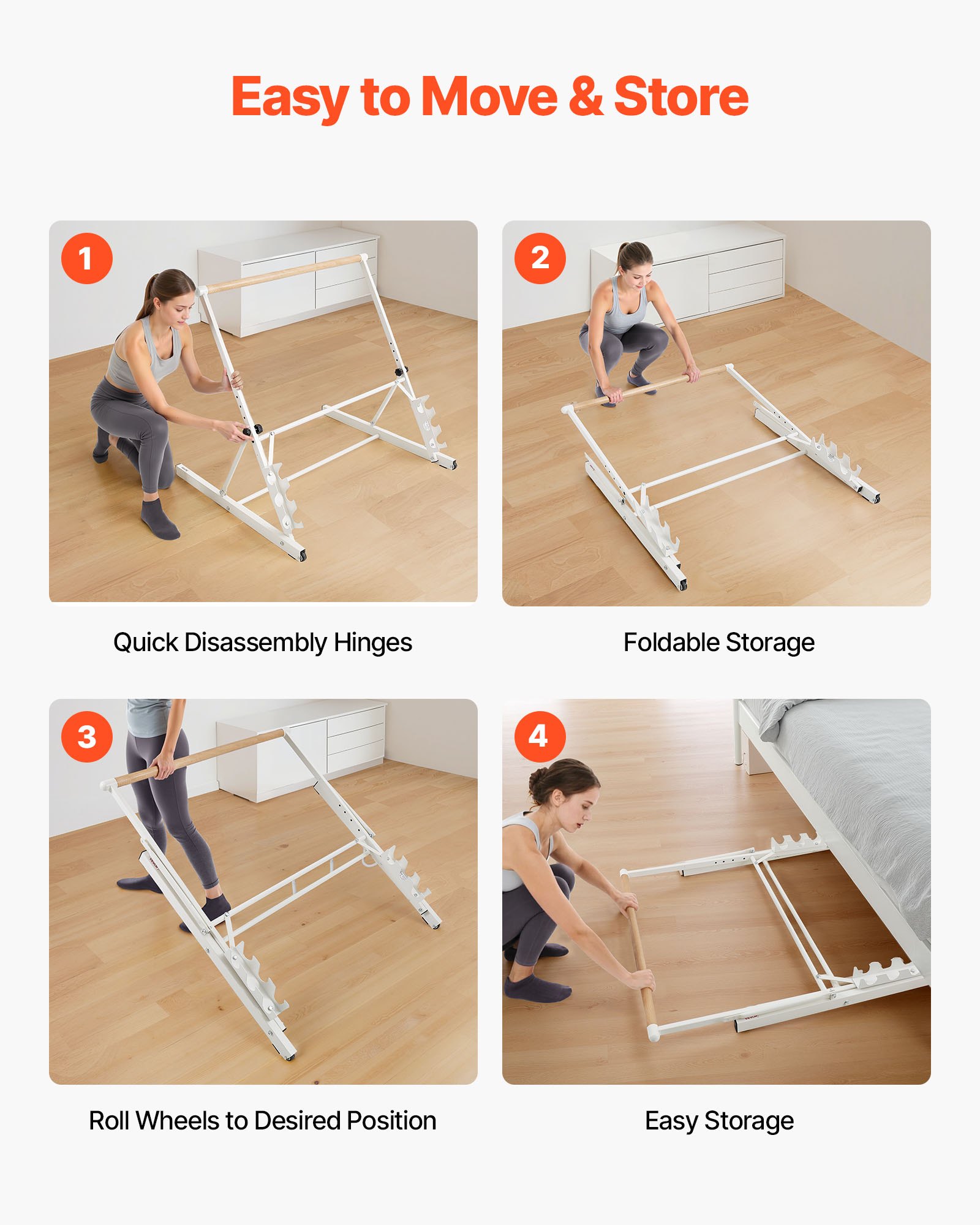 Easy to Move & Store

1

Quick Disassembly Hinges

2

Foldable Storage

3

Roll Wheels to Desired Position

4

Easy Storage