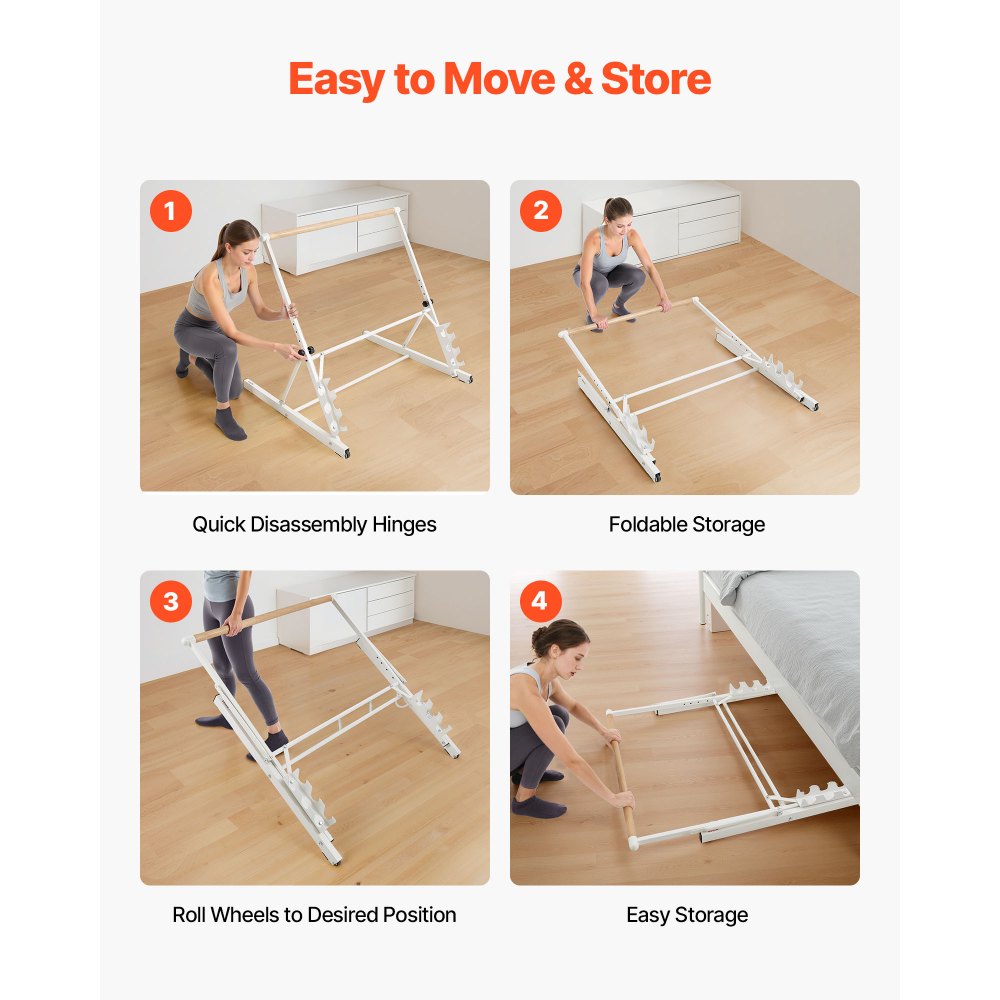 Easy to Move & Store

1

Quick Disassembly Hinges

2

Foldable Storage

3

Roll Wheels to Desired Position

4

Easy Storage