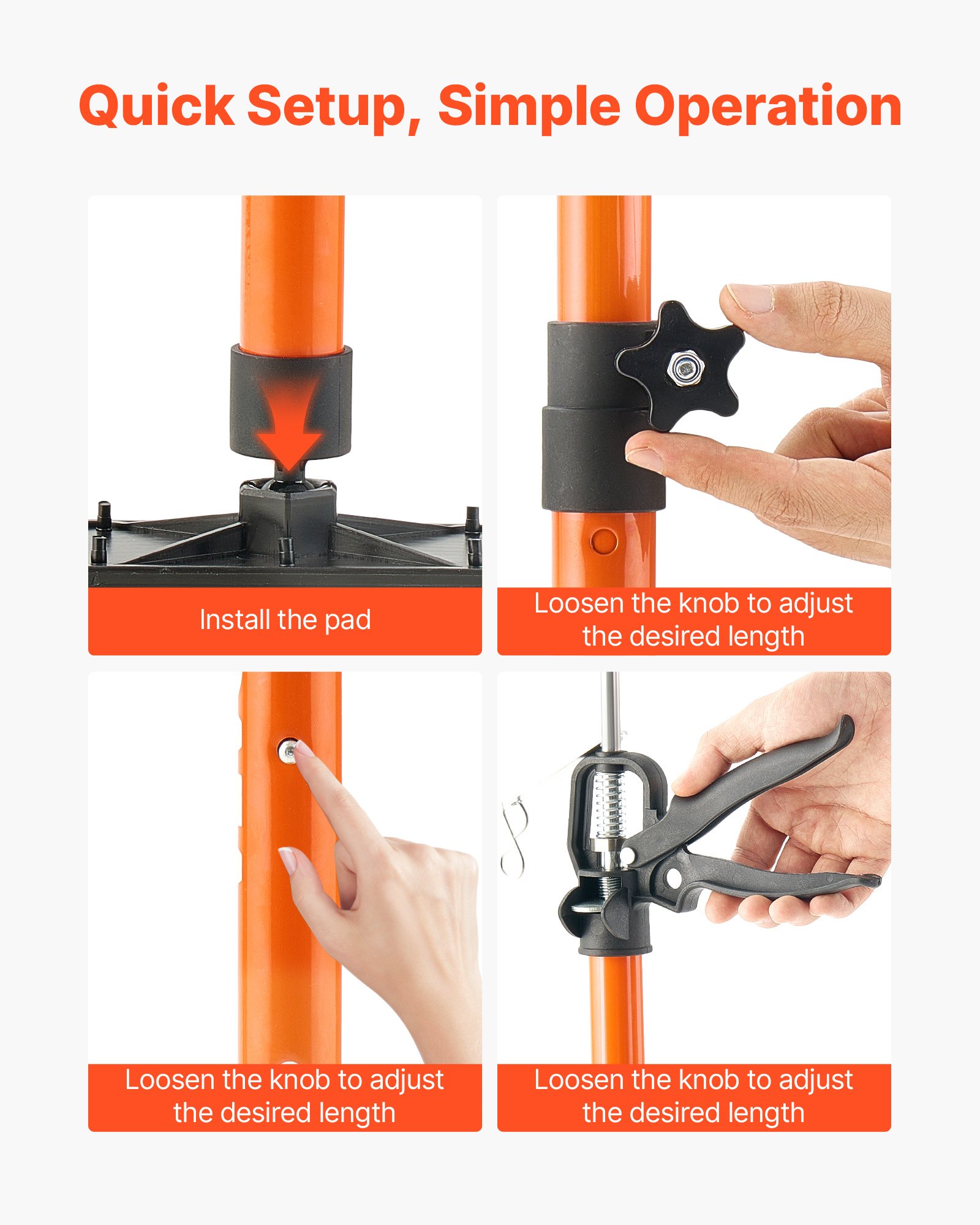 Quick Setup, Simple Operation

Install the pad

Loosen the knob to adjust the desired length

Loosen the knob to adjust the desired length

Loosen the knob to adjust the desired length