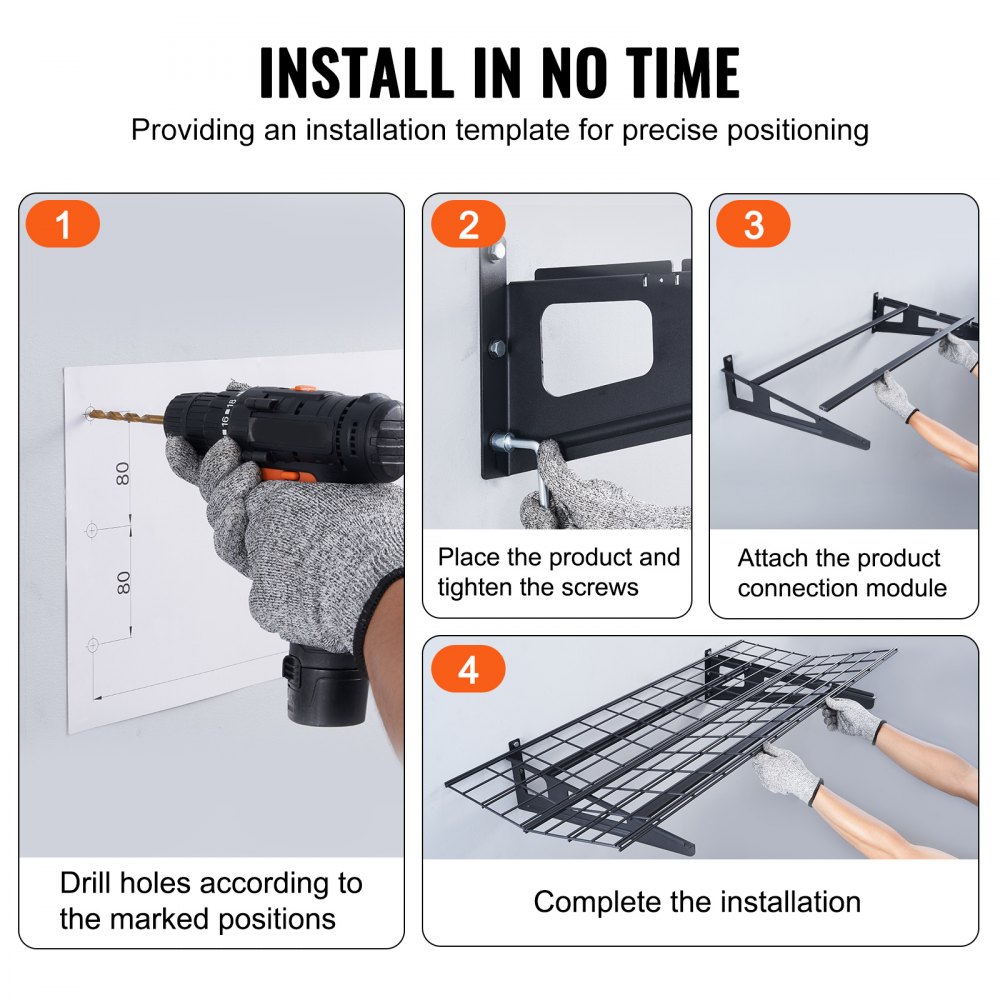 INSTALL IN NO TIME

Providing an installation template for precise positioning

1

80

80

Drill holes according to the marked positions

2

Place the product and tighten the screws

3

Attach the product connection module

4

Complete the installation