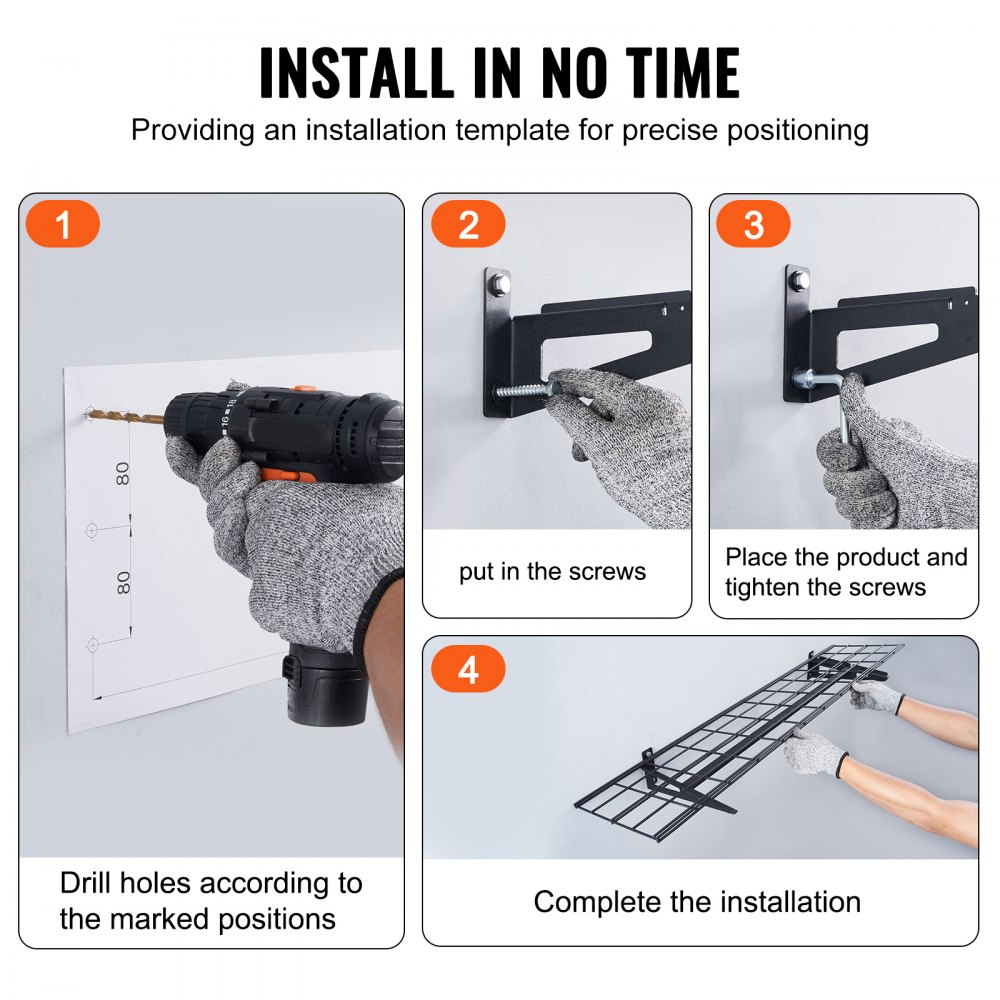 INSTALL IN NO TIME
Providing an installation template for precise positioning

1

80

80

Drill holes according to the marked positions

2

put in the screws

3

Place the product and tighten the screws

4

Complete the installation