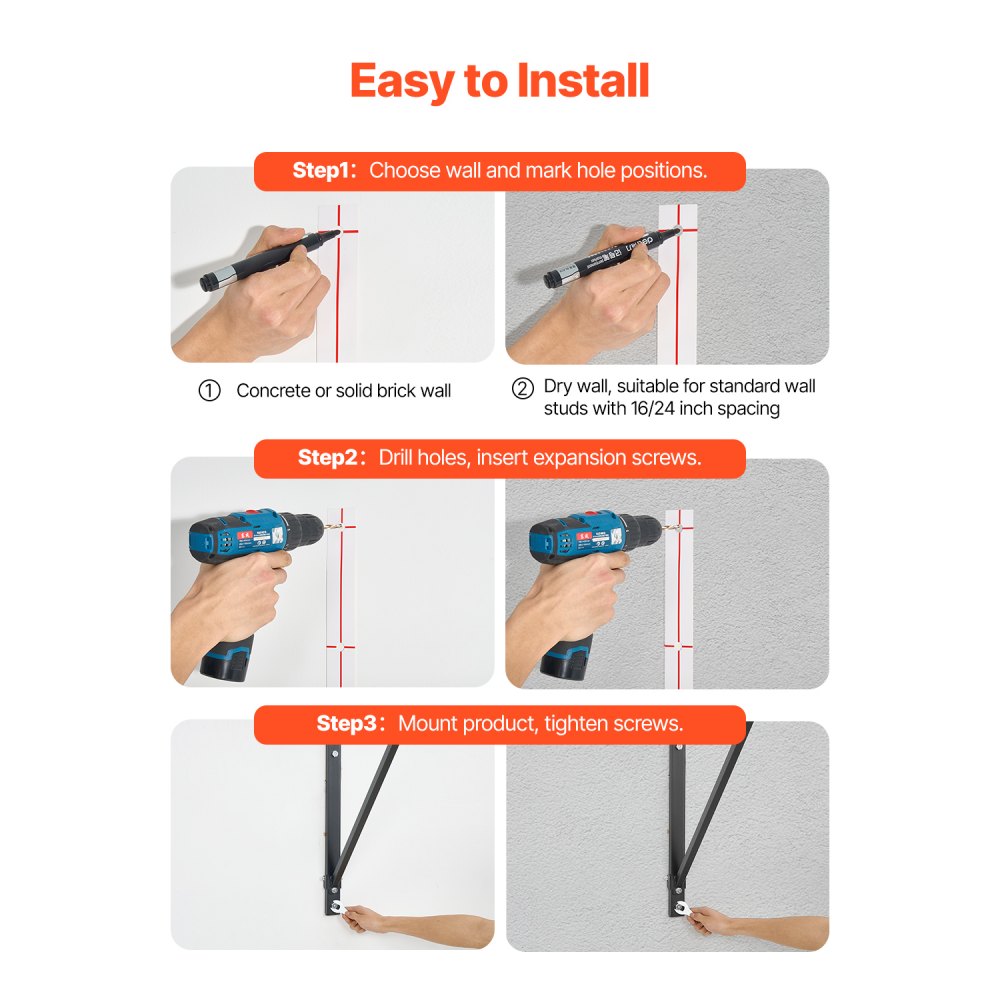 Easy to Install

Step1: Choose wall and mark hole positions.

① Concrete or solid brick wall

② Dry wall, suitable for standard wall studs with 16/24 inch spacing

Step2: Drill holes, insert expansion screws.

Step3: Mount product, tighten screws.