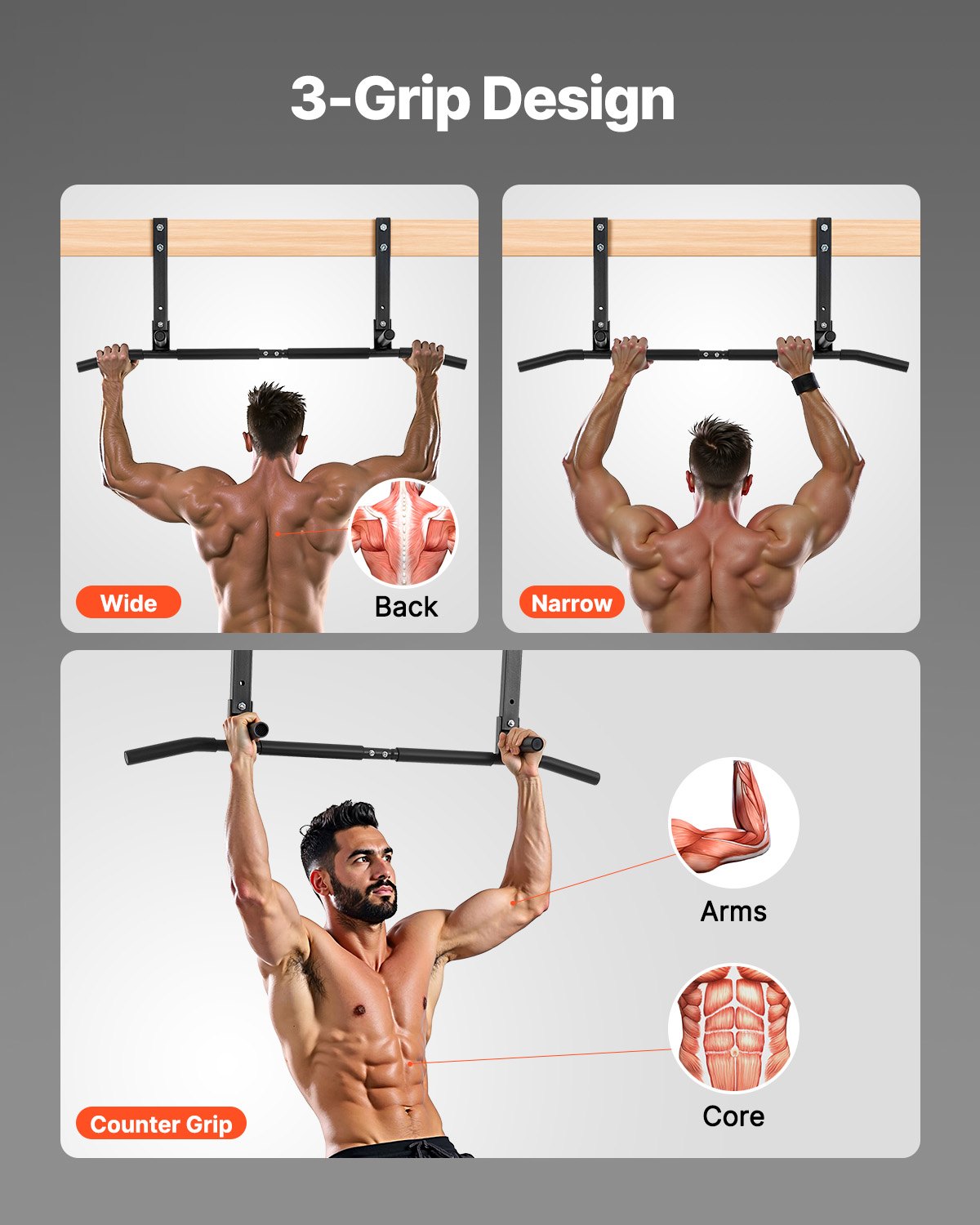 3-Grip Design

Wide

Back

Narrow

Arms

Core

Counter Grip