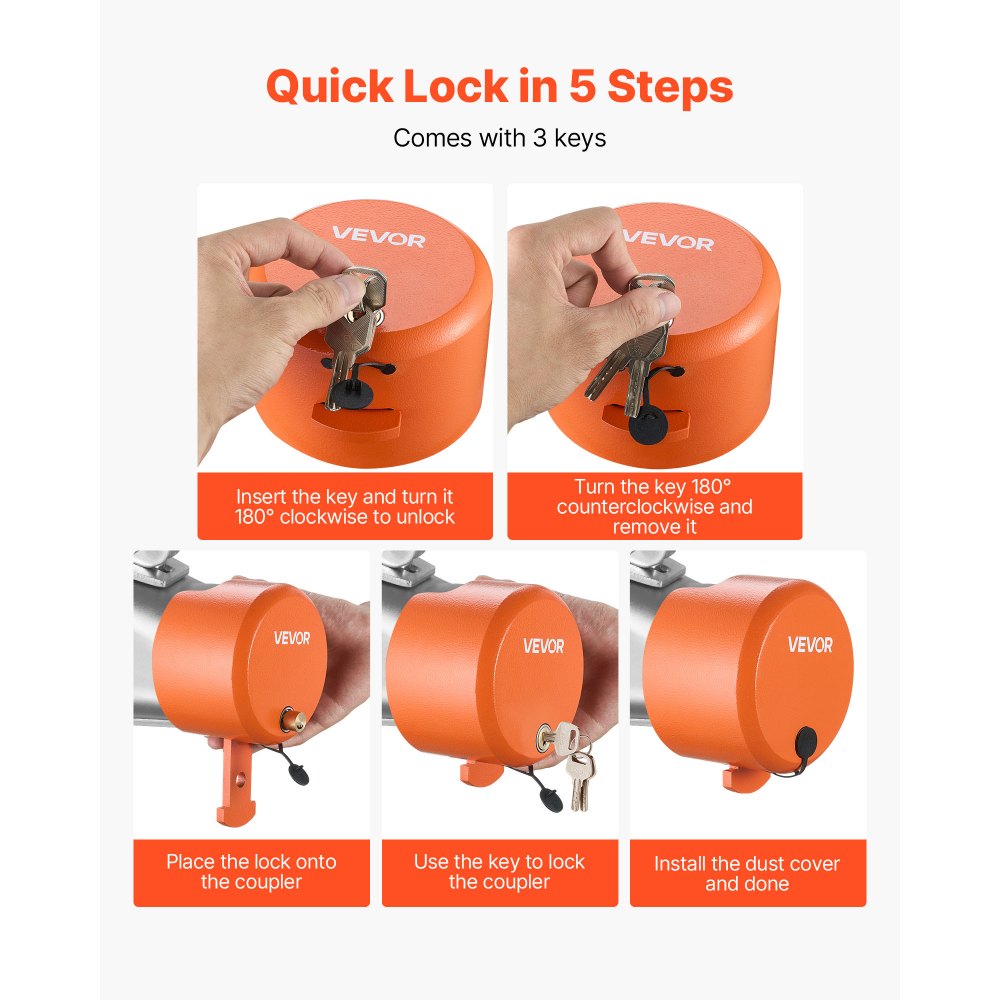 Quick Lock in 5 Steps

Comes with 3 keys

VEVOR

Insert the key and turn it 180° clockwise to unlock

VEVOR

Turn the key 180° counterclockwise and remove it

VEVOR

Place the lock onto the coupler

VEVOR

Use the key to lock the coupler

VEVOR

Install the dust cover and done