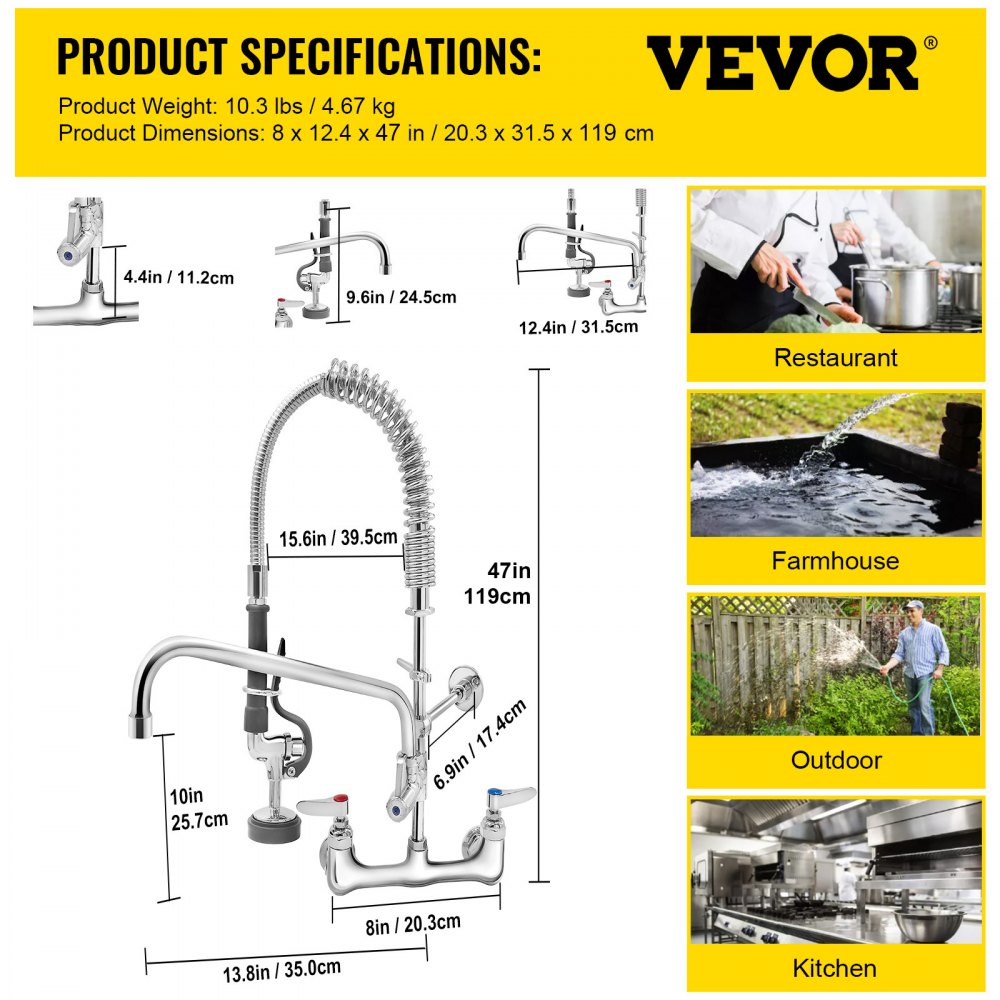 PRODUCT SPECIFICATIONS:

VEVOR®

Product Weight: 10.3 lbs / 4.67 kg
Product Dimensions: 8 x 12.4 x 47 in / 20.3 x 31.5 x 119 cm

4.4in / 11.2cm

9.6in / 24.5cm

12.4in / 31.5cm

15.6in / 39.5cm

47in
119cm

6.9in / 17.4cm

10in
25.7cm

8in / 20.3cm

13.8in / 35.0cm

Restaurant

Farmhouse

Outdoor

Kitchen