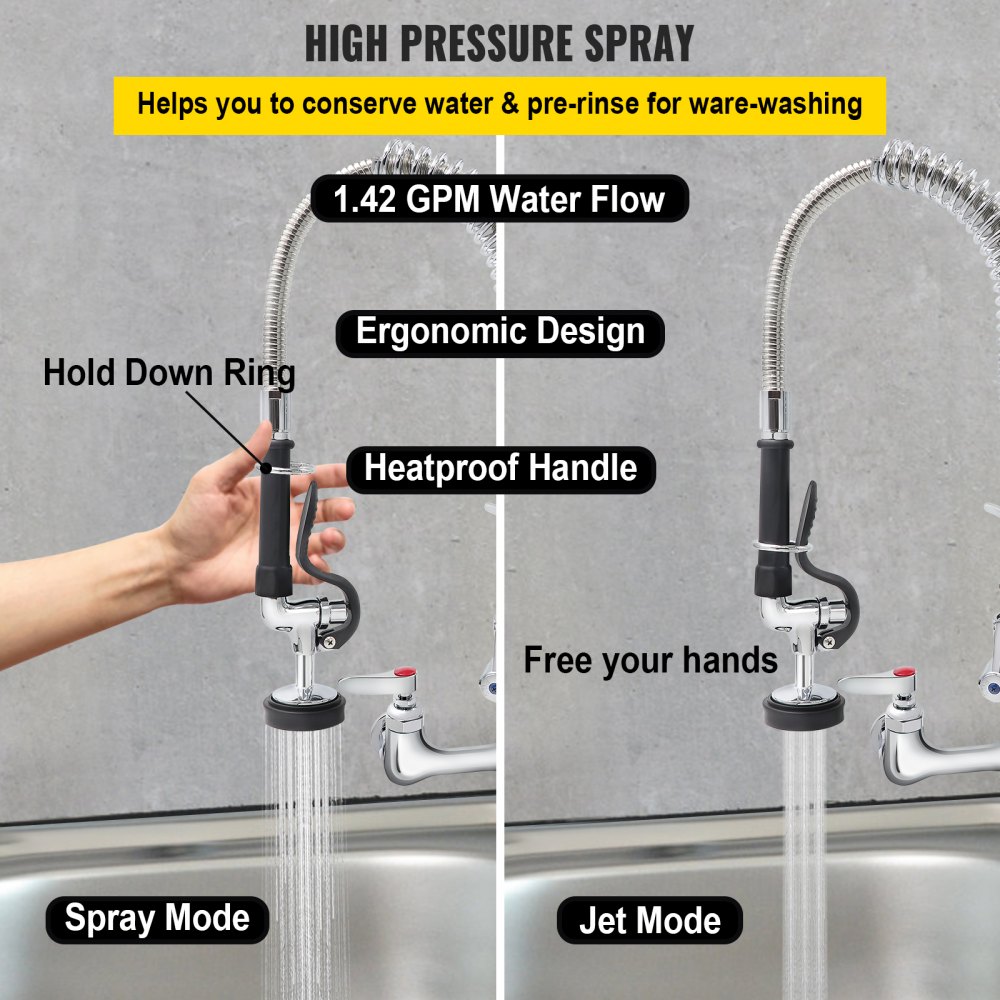 HIGH PRESSURE SPRAY

Helps you to conserve water & pre-rinse for ware-washing

1.42 GPM Water Flow

Ergonomic Design

Hold Down Ring

Heatproof Handle

Free your hands

Spray Mode

Jet Mode