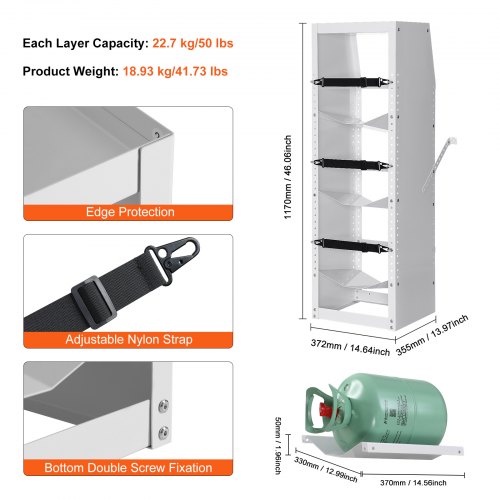 Each Layer Capacity: 22.7 kg/50 lbs

Product Weight: 18.93 kg/41.73 lbs

Edge Protection

Adjustable Nylon Strap

Bottom Double Screw Fixation

1170mm / 46.06inch

372mm / 14.64inch

355mm / 13.97inch

50mm / 1.96inch

330mm / 12.99inch

370mm / 14.56inch