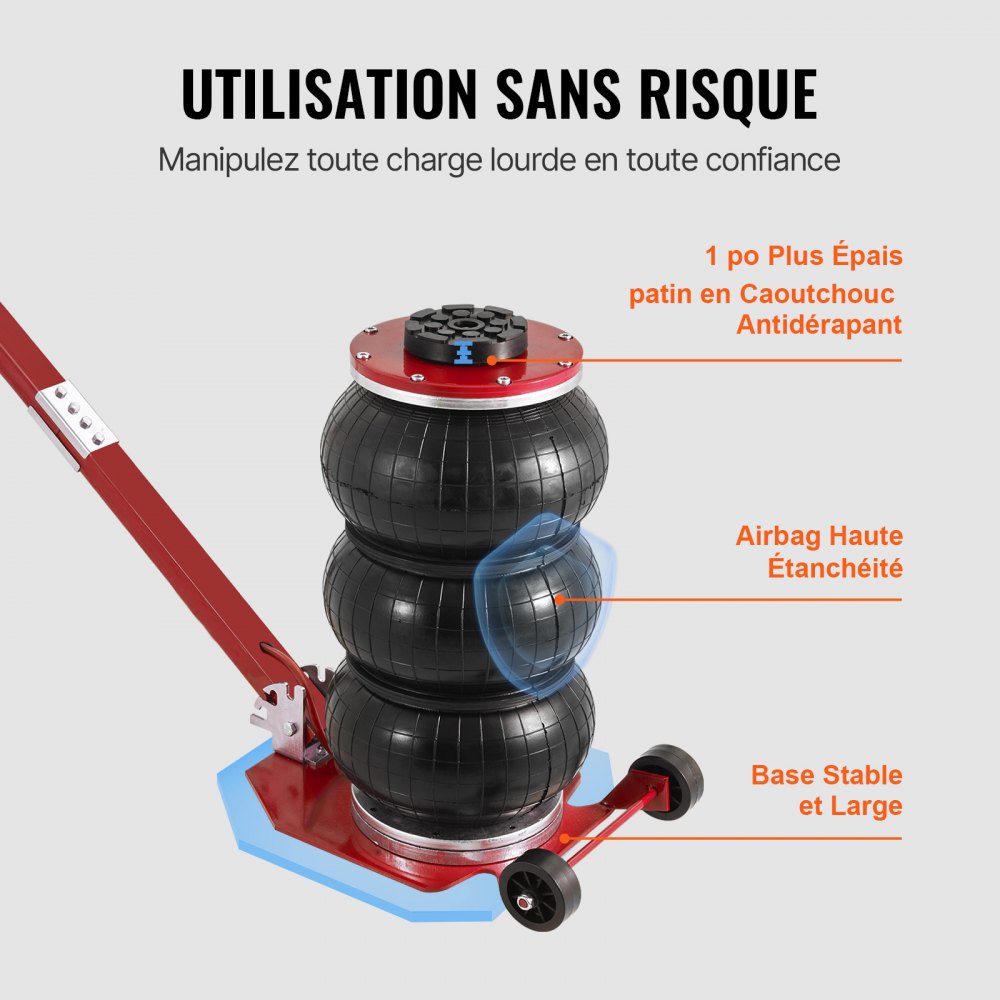 UTILISATION SANS RISQUE

Manipulez toute charge lourde en toute confiance

1 po Plus Épais
patin en Caoutchouc
Antidérapant

Airbag Haute
Étanchéité

Base Stable
et Large