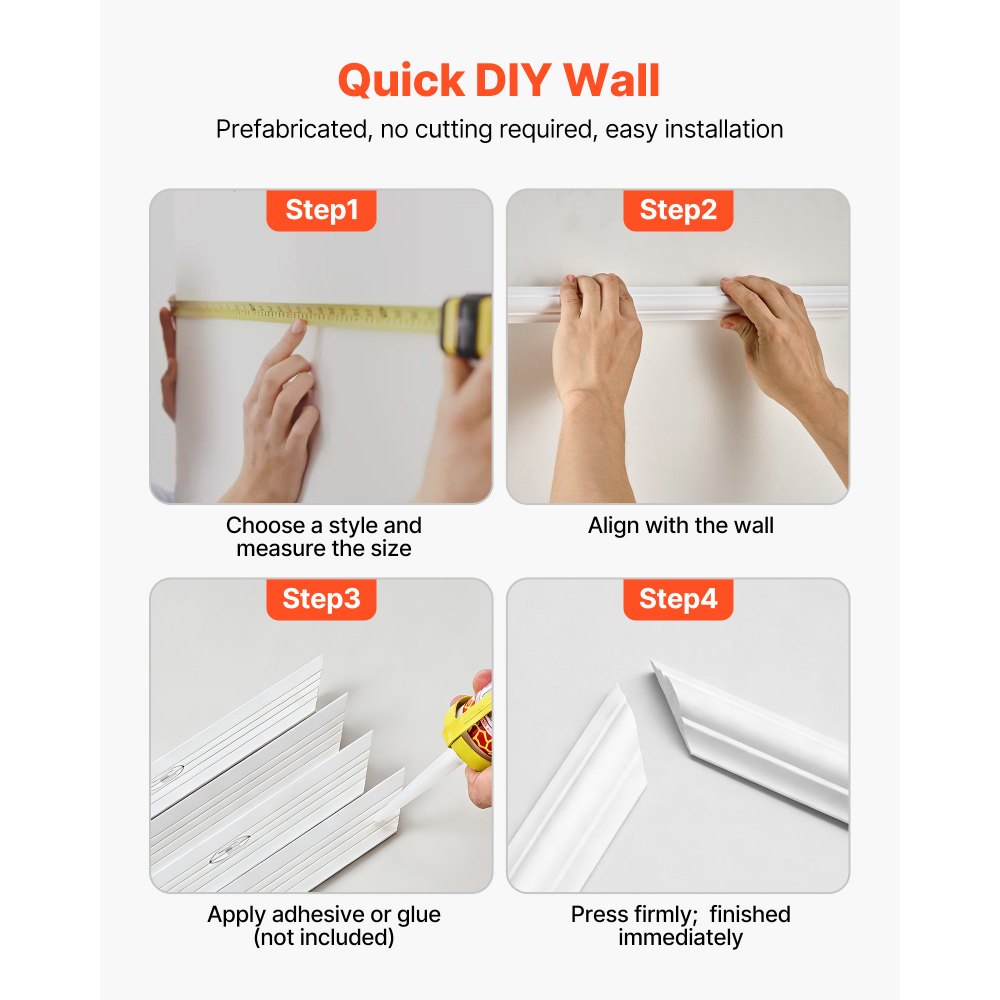 Quick DIY Wall

Prefabricated, no cutting required, easy installation

Step1

Choose a style and measure the size

Step2

Align with the wall

Step3

Apply adhesive or glue (not included)

Step4

Press firmly;  finished immediately