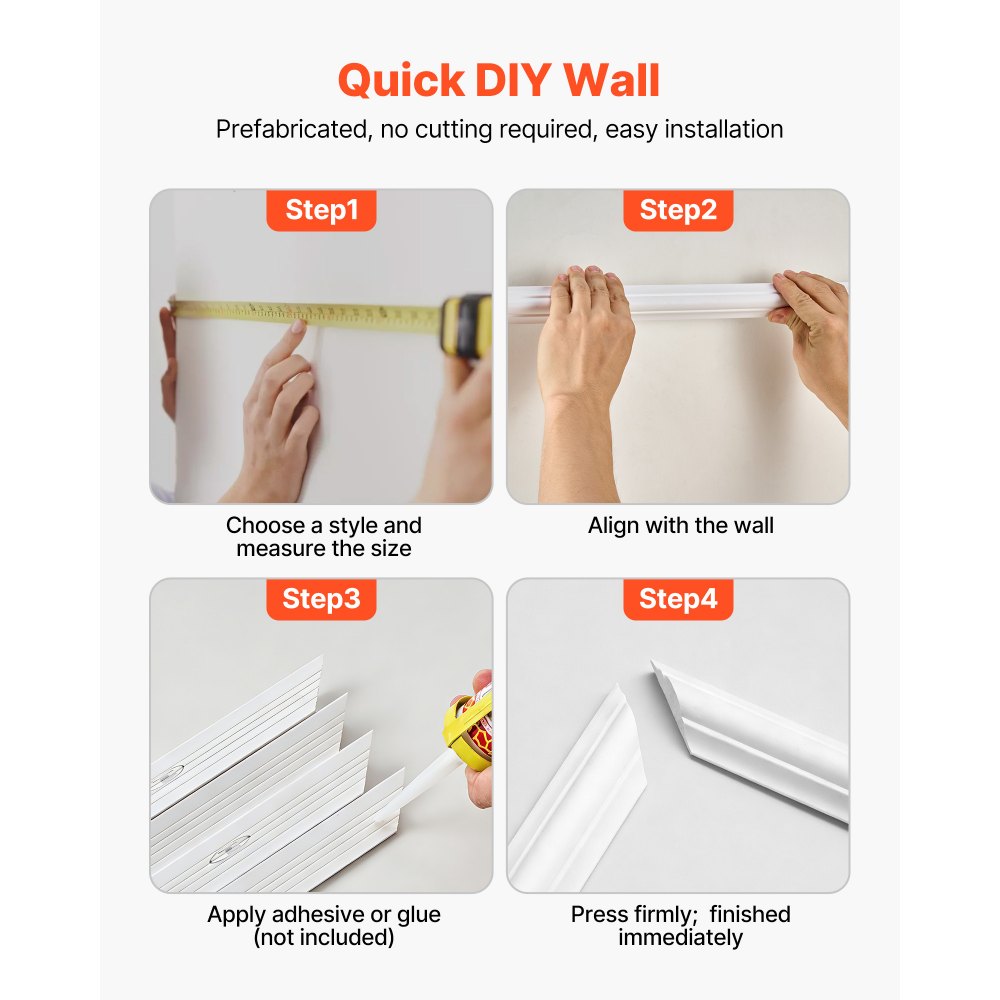 Quick DIY Wall

Prefabricated, no cutting required, easy installation

Step1

Choose a style and measure the size

Step2

Align with the wall

Step3

Apply adhesive or glue (not included)

Step4

Press firmly;  finished immediately