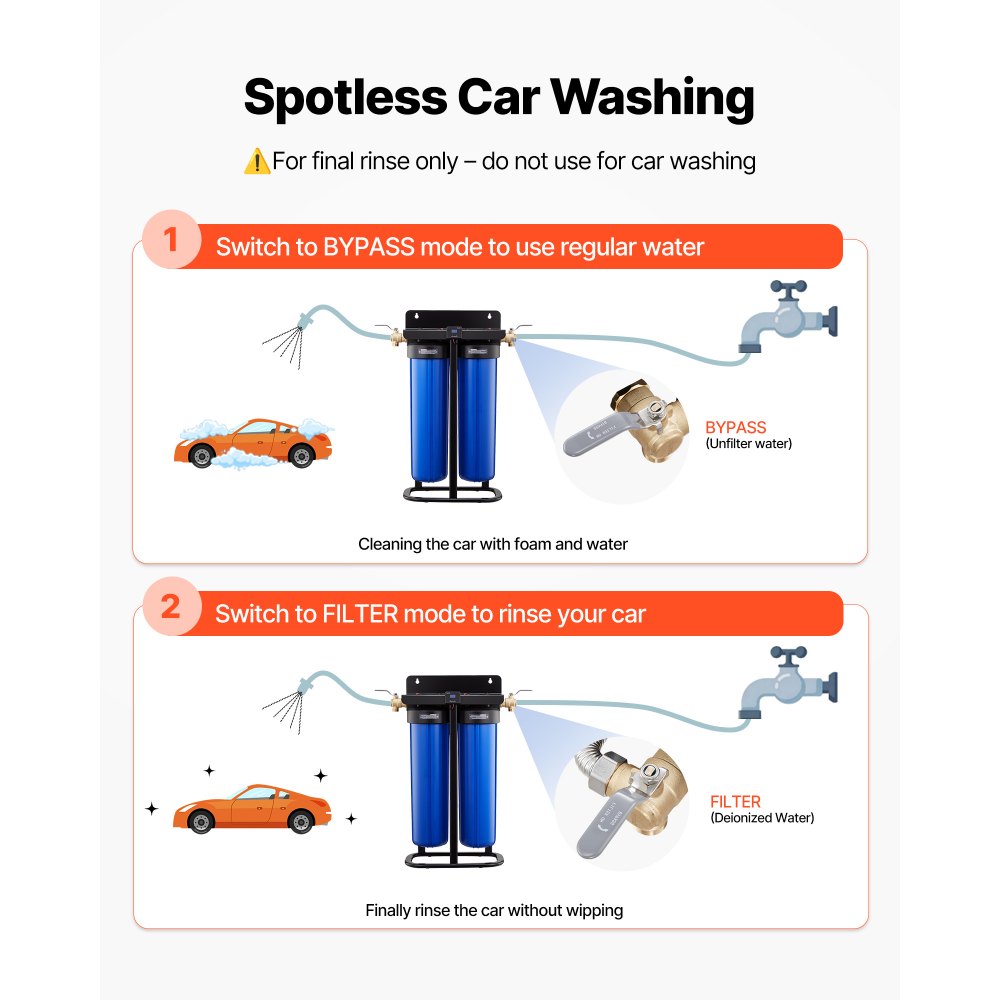 Spotless Car Washing

⚠️For final rinse only – do not use for car washing

1 Switch to BYPASS mode to use regular water

BYPASS
(Unfilter water)

Cleaning the car with foam and water

2 Switch to FILTER mode to rinse your car

FILTER
(Deionized Water)

Finally rinse the car without wipping