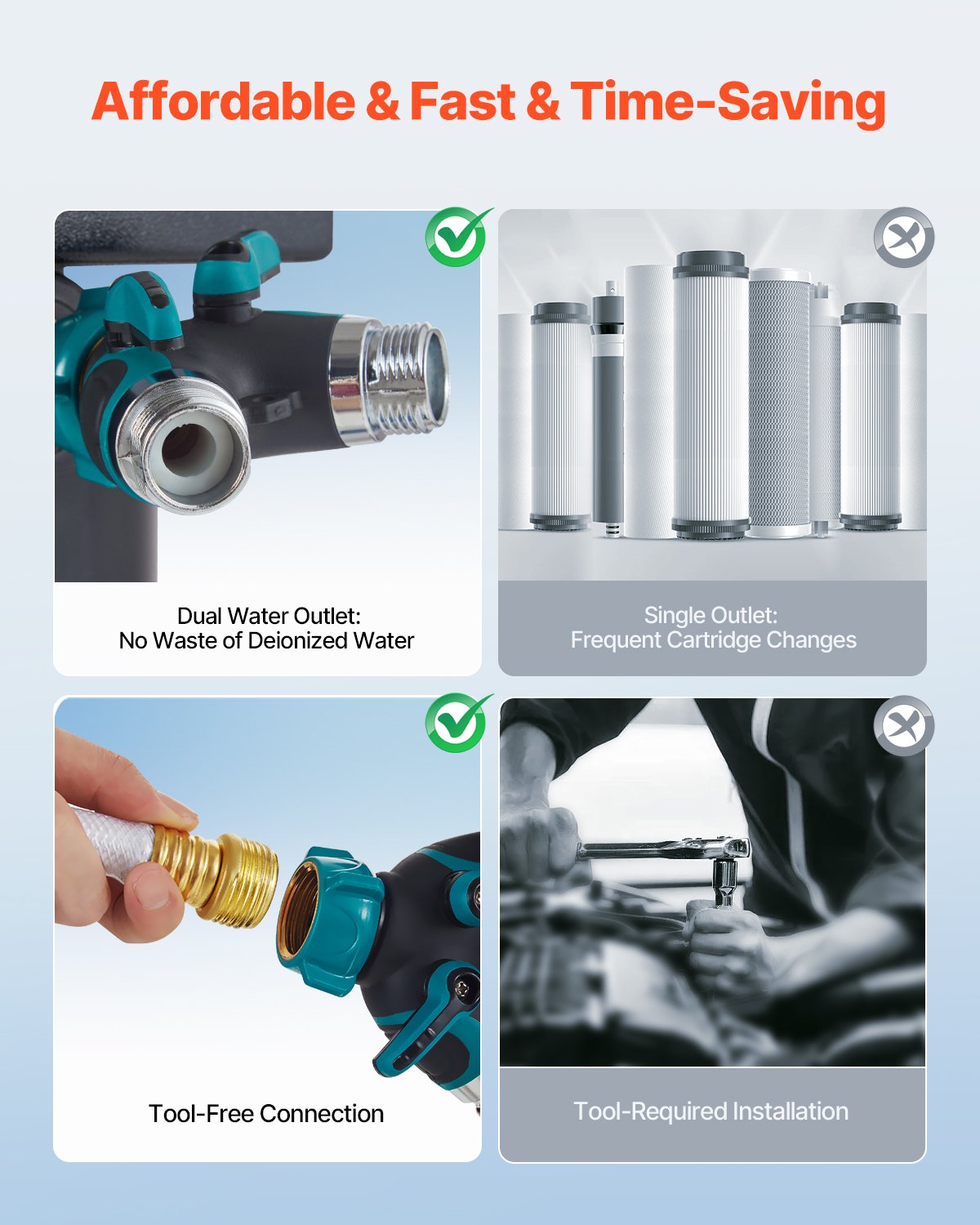 Affordable & Fast & Time-Saving

Dual Water Outlet:
No Waste of Deionized Water

Single Outlet:
Frequent Cartridge Changes

Tool-Free Connection

Tool-Required Installation