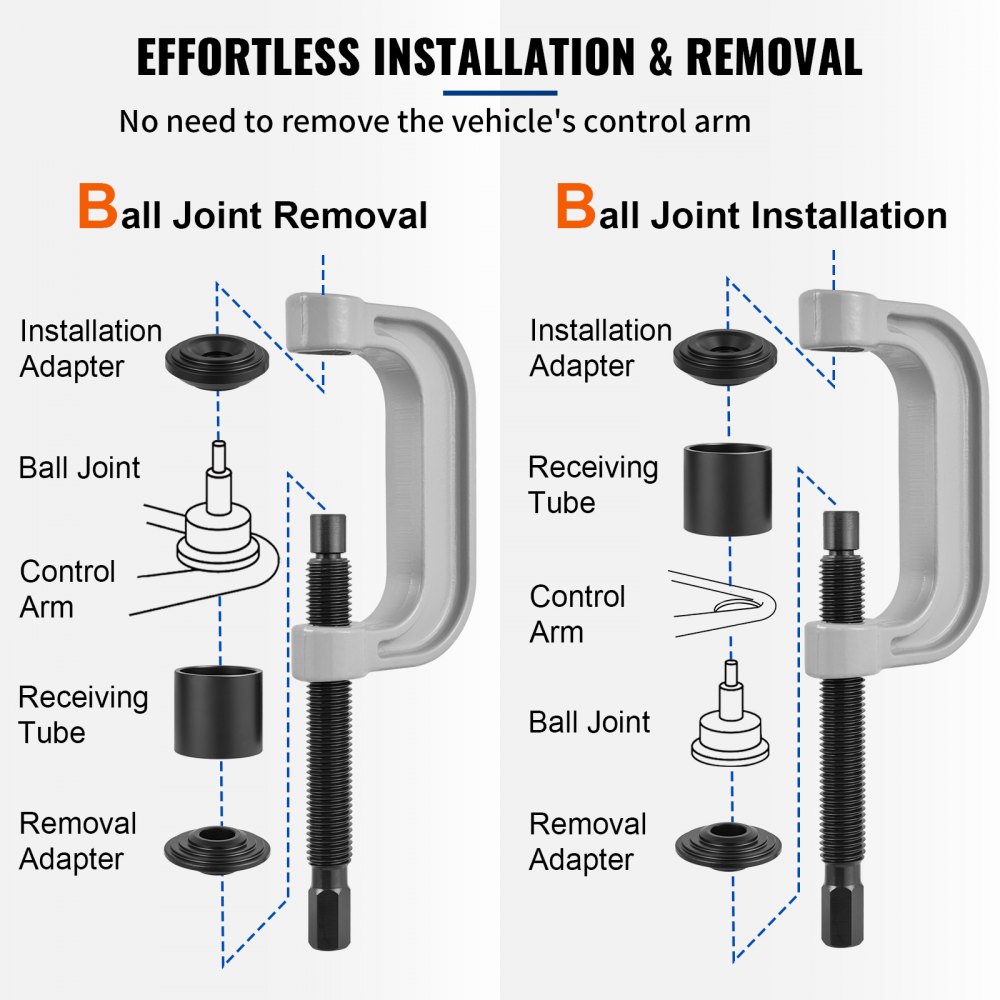 EFFORTLESS INSTALLATION & REMOVAL

No need to remove the vehicle's control arm

Ball Joint Removal

Installation Adapter

Ball Joint

Control Arm

Receiving Tube

Removal Adapter

Ball Joint Installation

Installation Adapter

Receiving Tube

Control Arm

Ball Joint

Removal Adapter