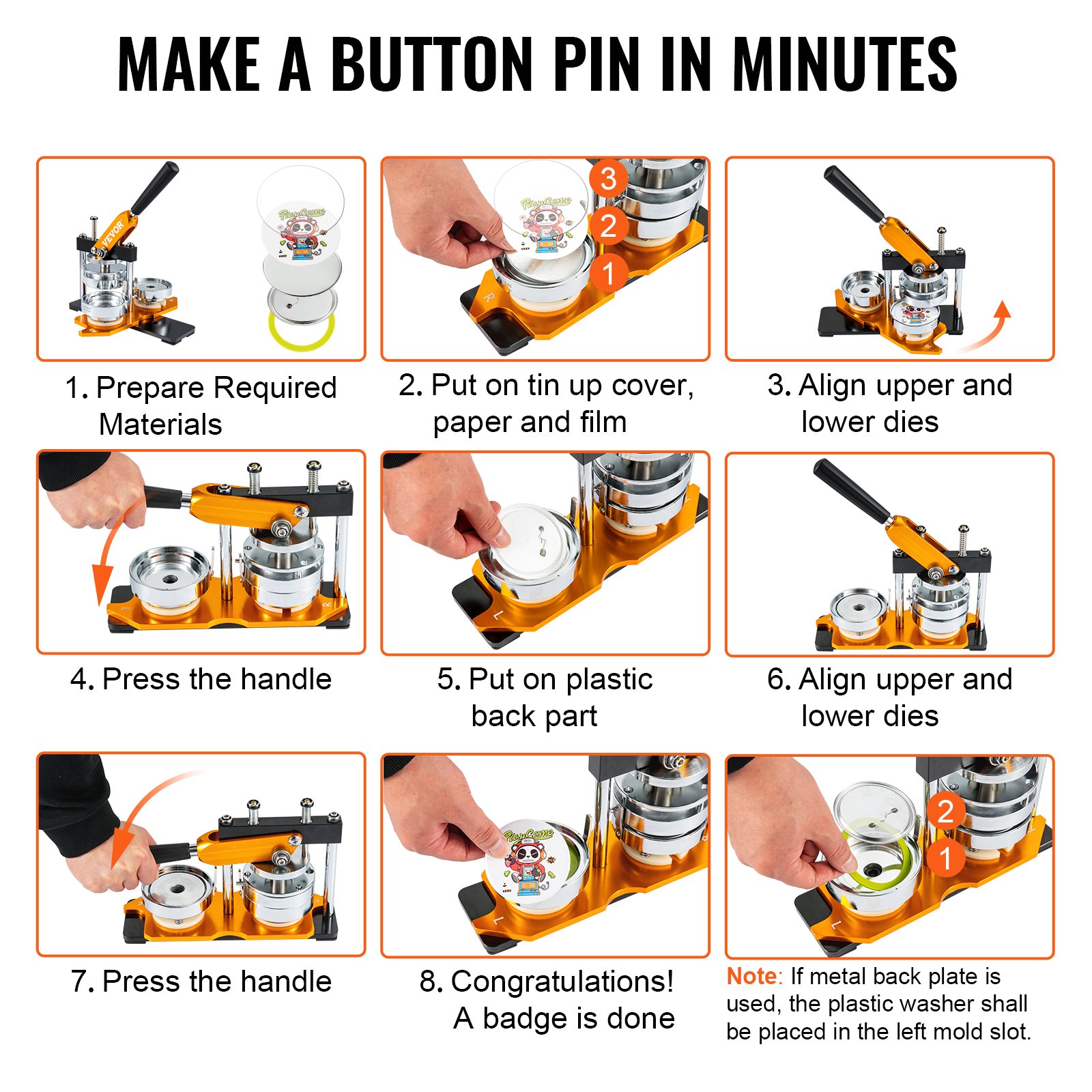 MAKE A BUTTON PIN IN MINUTES

VEVOR

1. Prepare Required Materials

3
2
1

2. Put on tin up cover, paper and film

3. Align upper and lower dies

4. Press the handle

5. Put on plastic back part

6. Align upper and lower dies

7. Press the handle

8. Congratulations! A badge is done

2
1

Note: If metal back plate is used, the plastic washer shall be placed in the left mold slot.