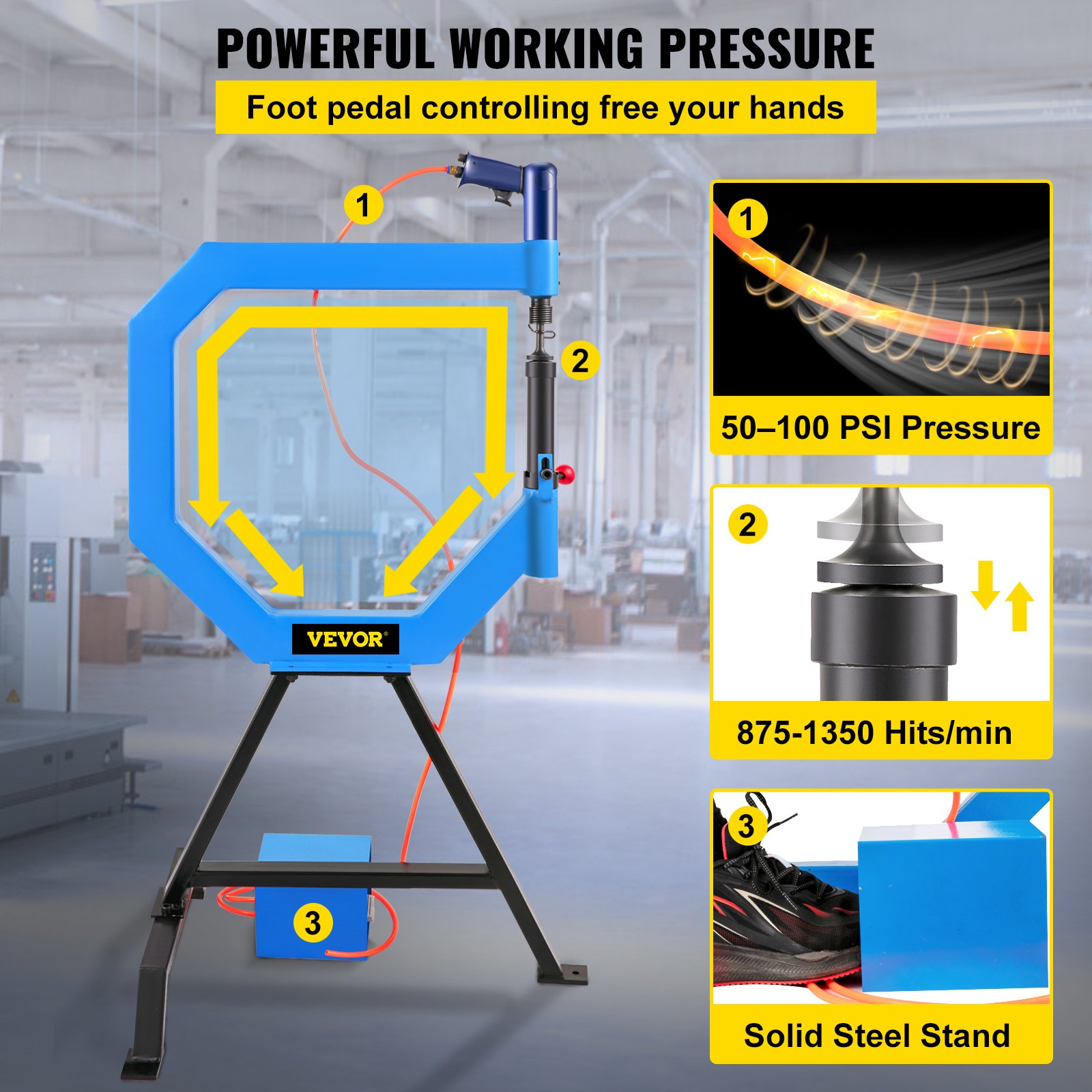 POWERFUL WORKING PRESSURE

Foot pedal controlling free your hands

1

2

VEVOR®

3

1

50–100 PSI Pressure

2

875-1350 Hits/min

3

Solid Steel Stand