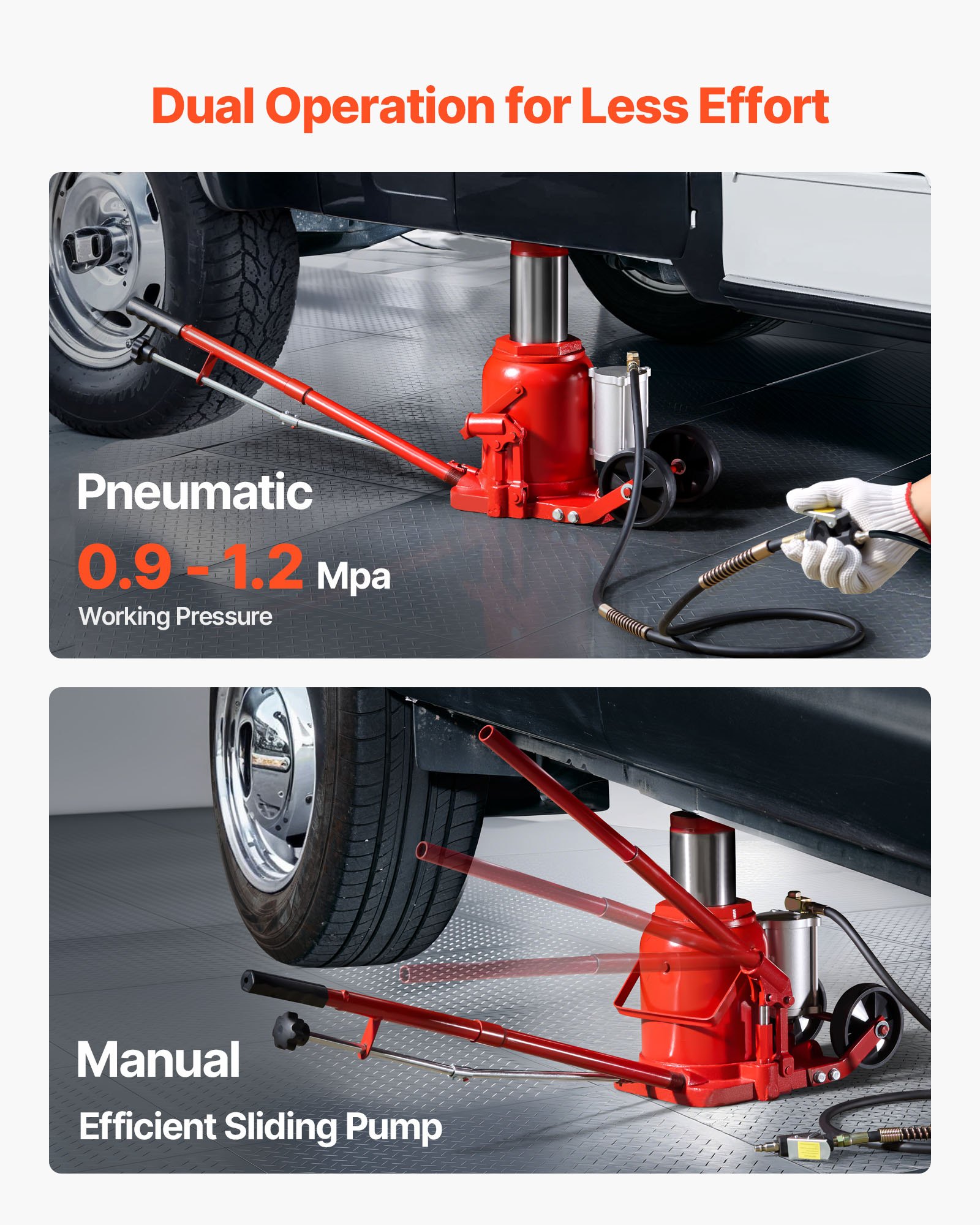 Dual Operation for Less Effort

Pneumatic

0.9 - 1.2 Mpa

Working Pressure

Manual

Efficient Sliding Pump