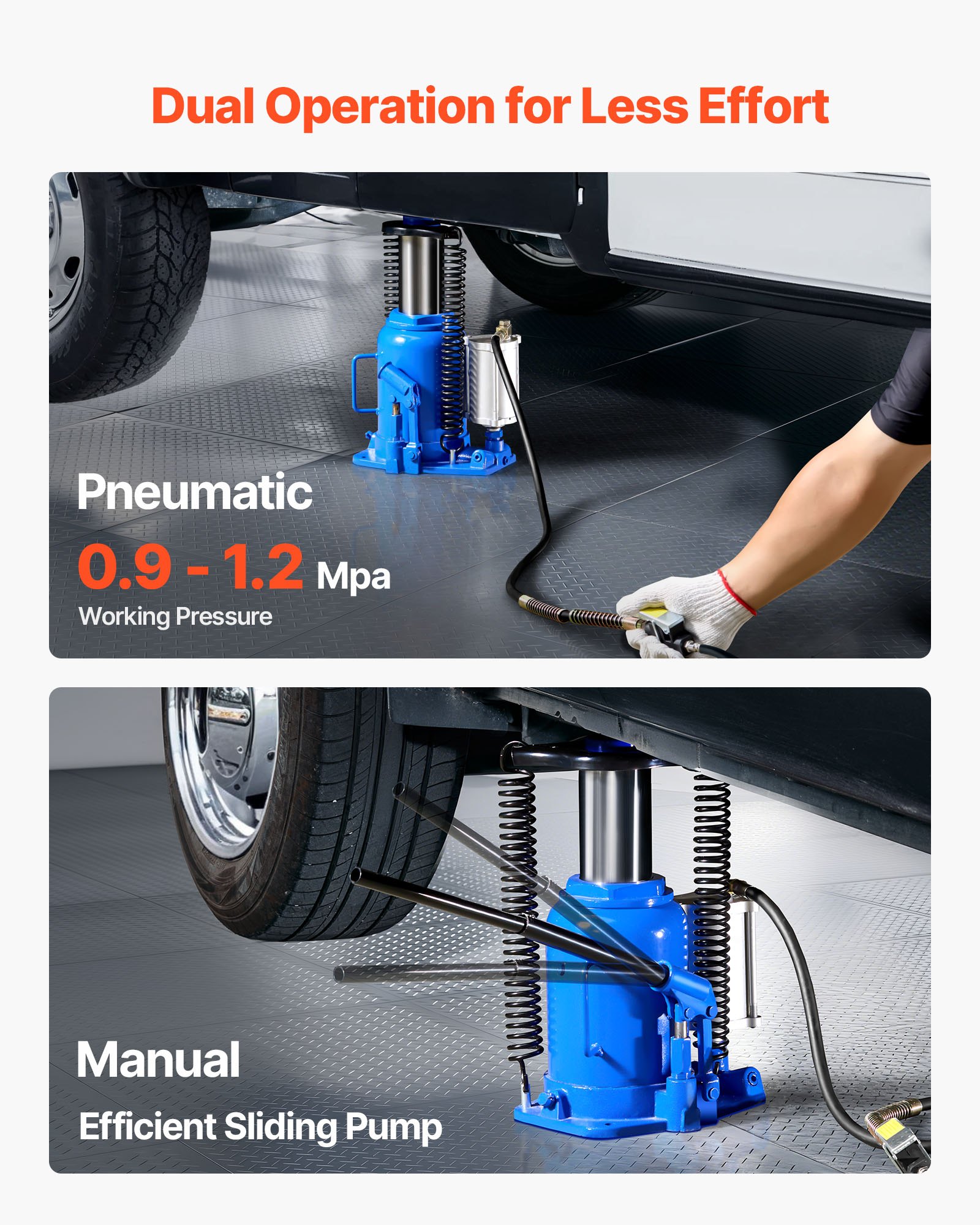 Dual Operation for Less Effort

Pneumatic
0.9 - 1.2 Mpa
Working Pressure

Manual
Efficient Sliding Pump