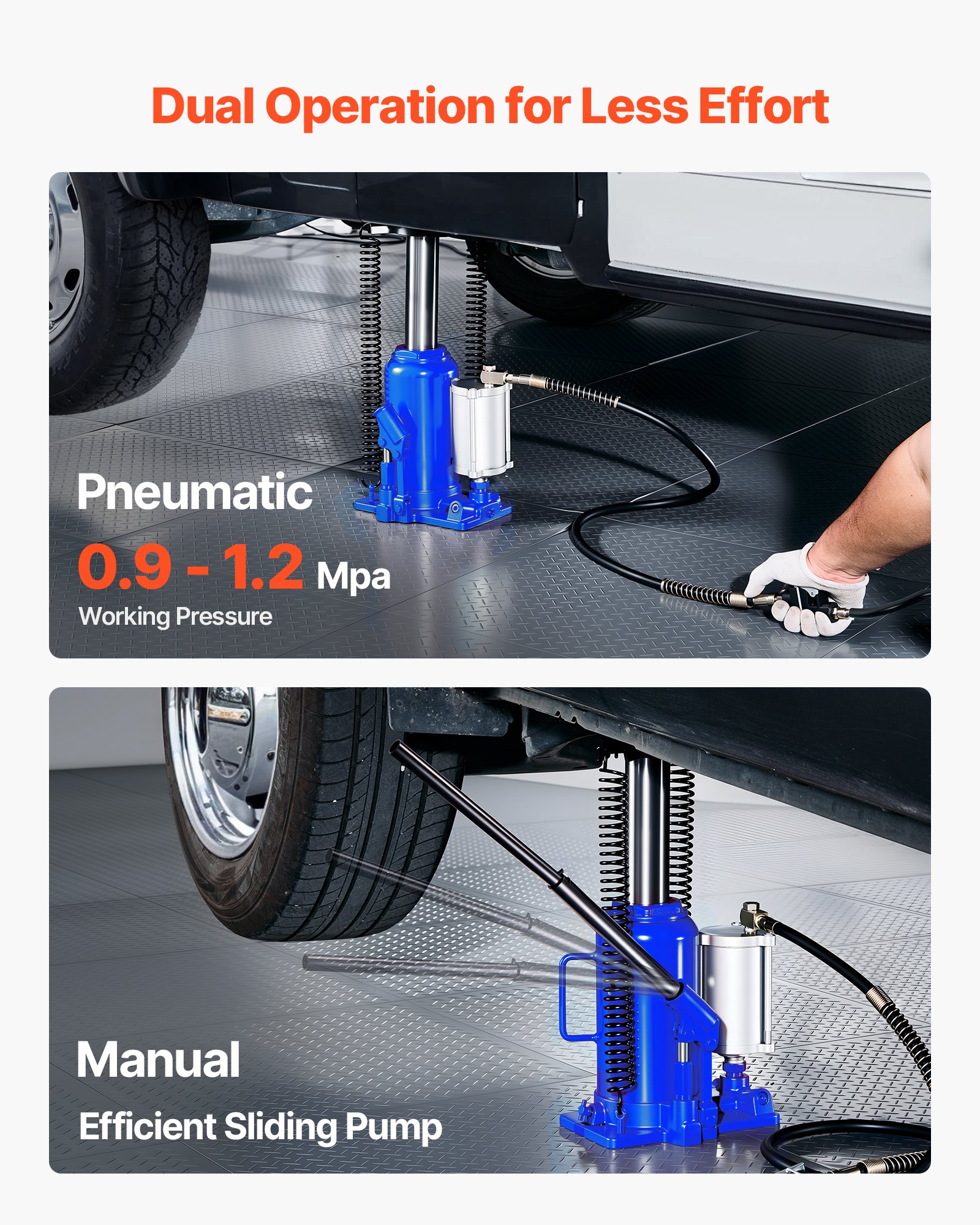 Dual Operation for Less Effort

Pneumatic

0.9 - 1.2 Mpa

Working Pressure

Manual

Efficient Sliding Pump