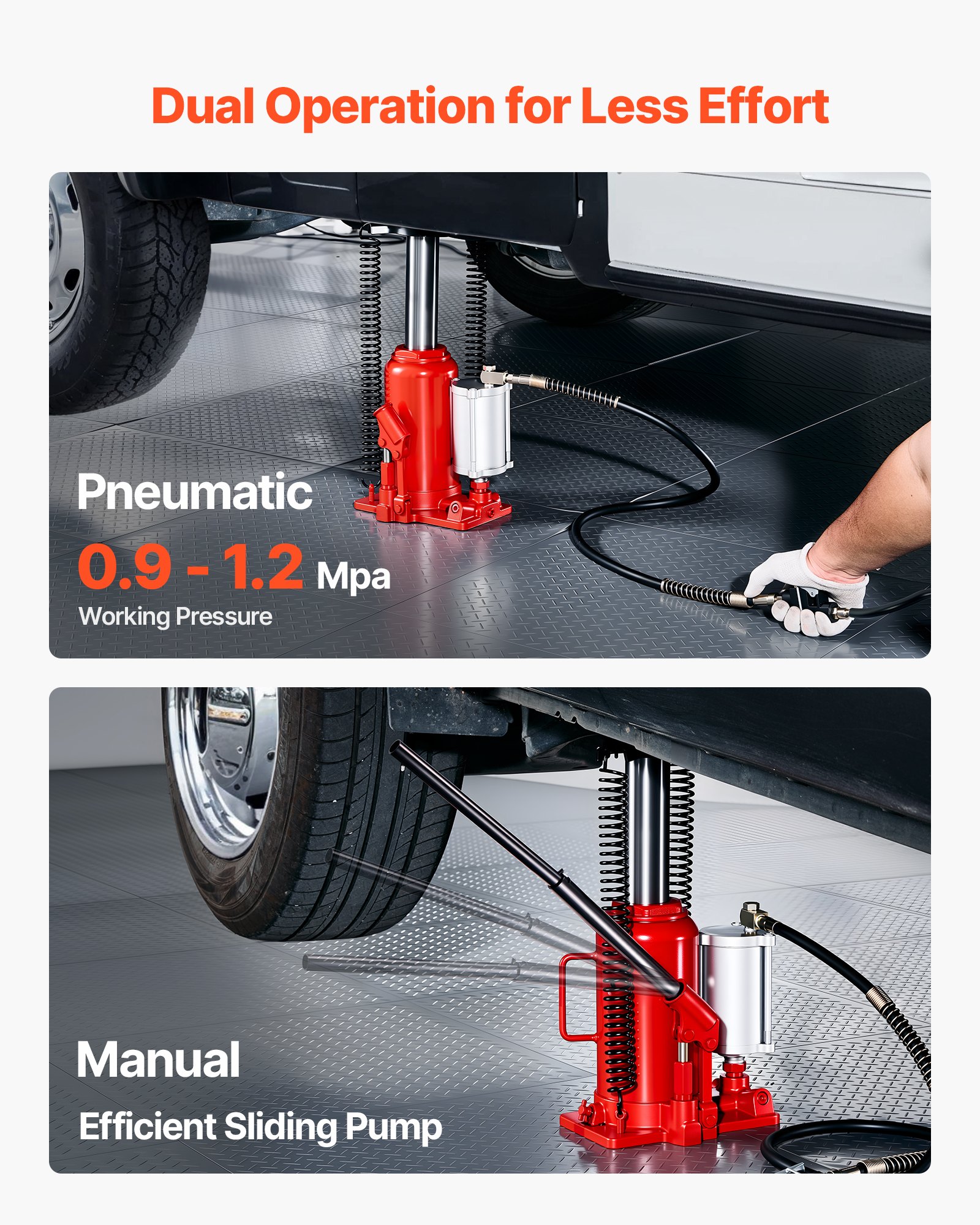 Dual Operation for Less Effort

Pneumatic

0.9 - 1.2 Mpa

Working Pressure

Manual

Efficient Sliding Pump