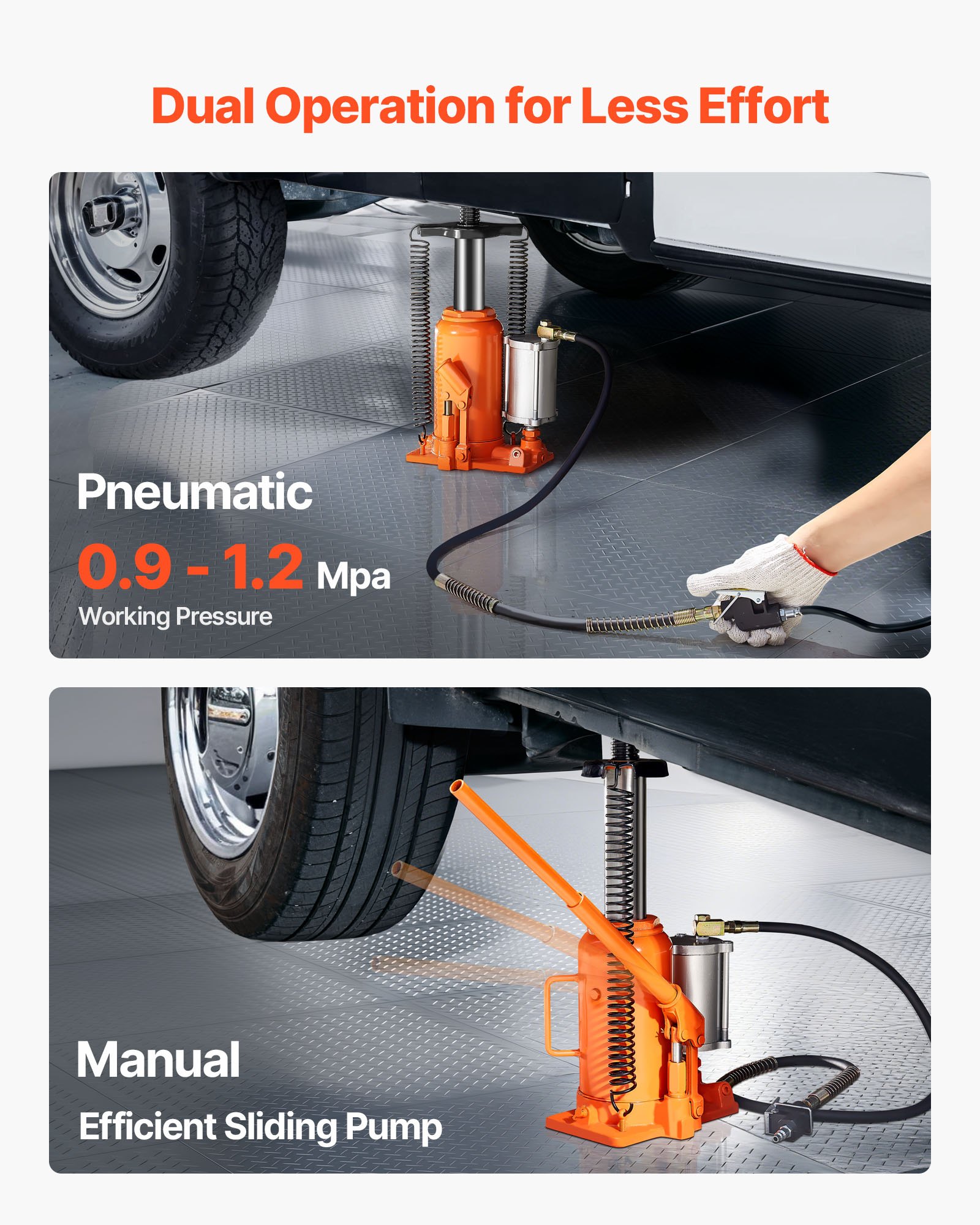 Dual Operation for Less Effort

Pneumatic
0.9 - 1.2 Mpa
Working Pressure

Manual
Efficient Sliding Pump