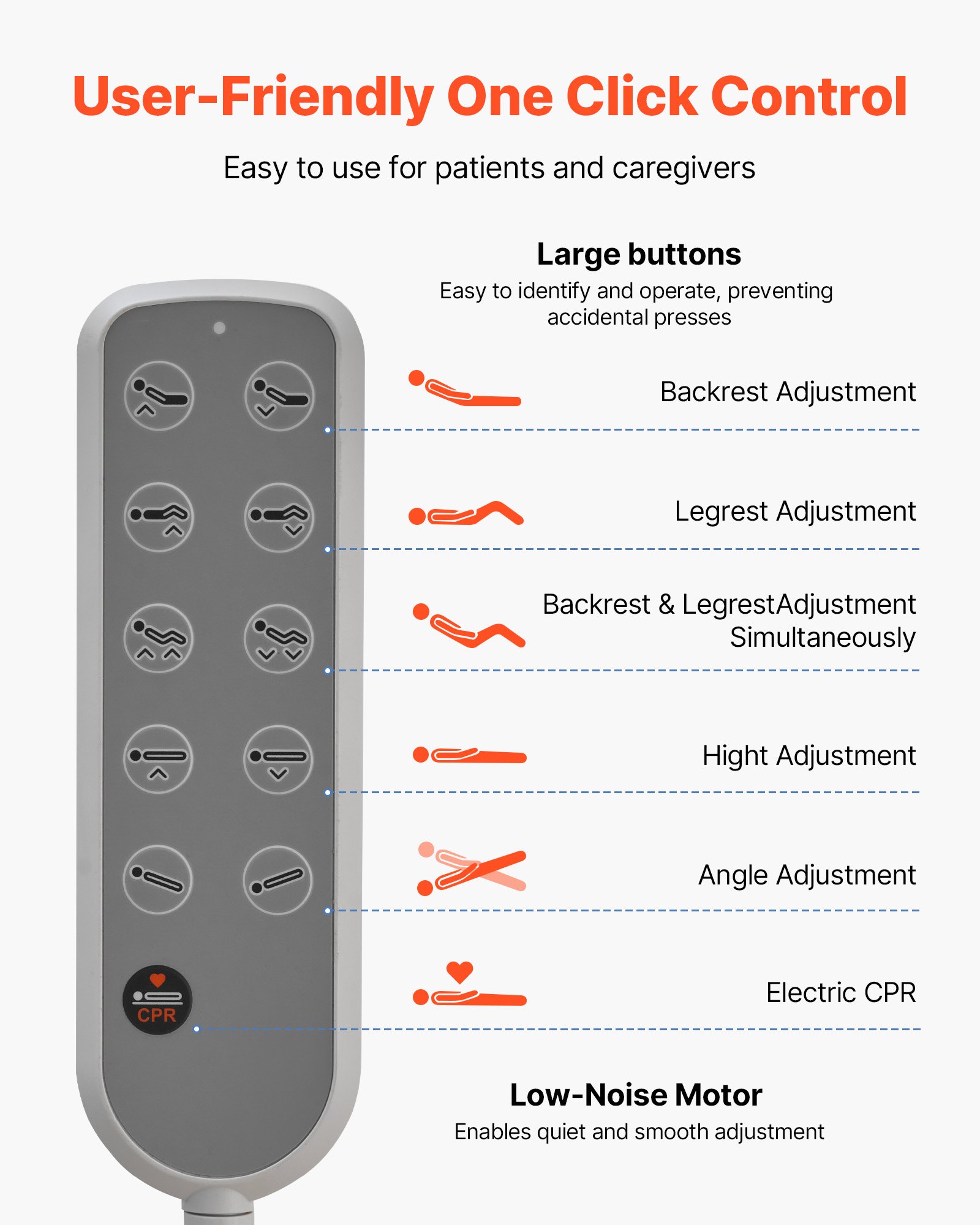 User-Friendly One Click Control

Easy to use for patients and caregivers

Large buttons

Easy to identify and operate, preventing accidental presses

Backrest Adjustment

Legrest Adjustment

Backrest & LegrestAdjustment Simultaneously

Hight Adjustment

Angle Adjustment

Electric CPR

CPR

Low-Noise Motor

Enables quiet and smooth adjustment