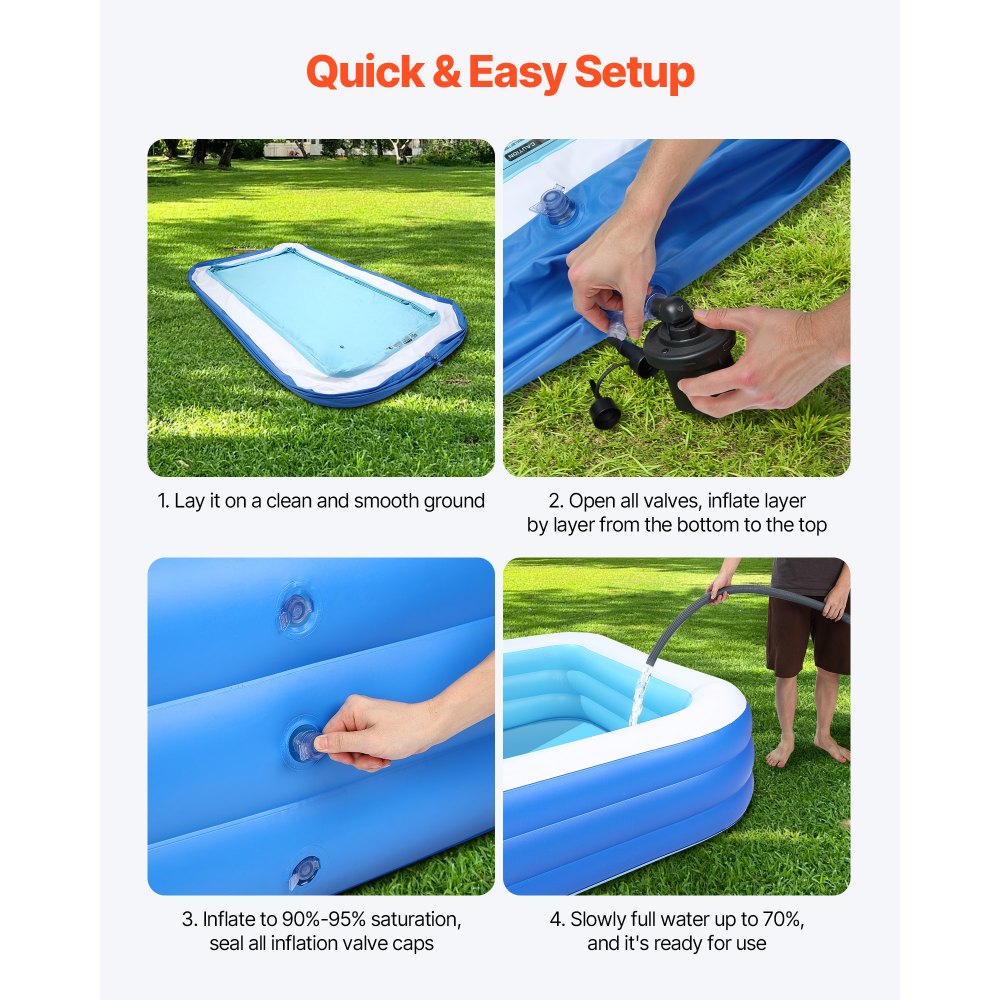 Quick & Easy Setup

CAUTION

1. Lay it on a clean and smooth ground

2. Open all valves, inflate layer by layer from the bottom to the top

3. Inflate to 90%-95% saturation, seal all inflation valve caps

4. Slowly full water up to 70%, and it's ready for use