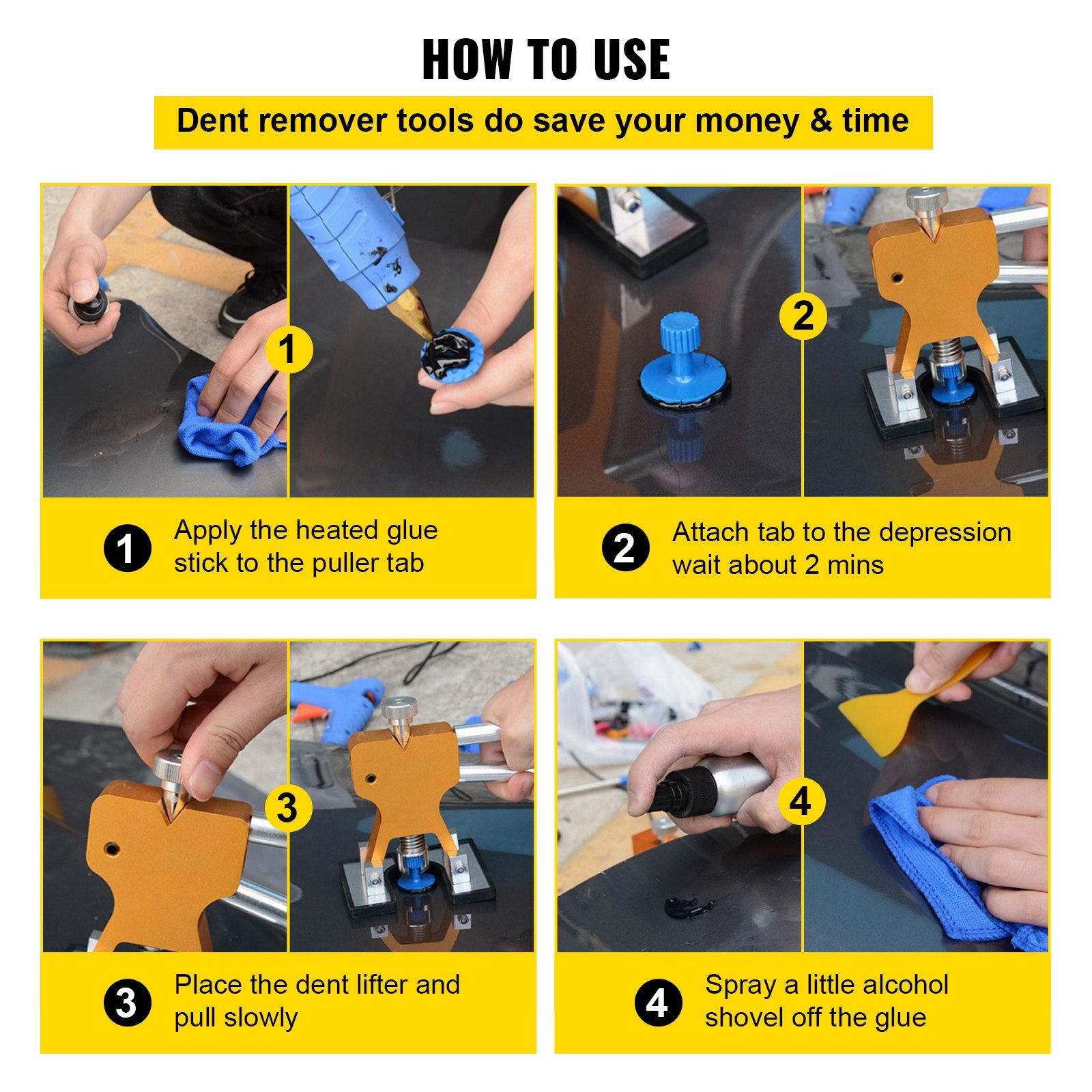 HOW TO USE

Dent remover tools do save your money & time

1

1 Apply the heated glue stick to the puller tab

2

2 Attach tab to the depression wait about 2 mins

3

3 Place the dent lifter and pull slowly

4

4 Spray a little alcohol shovel off the glue