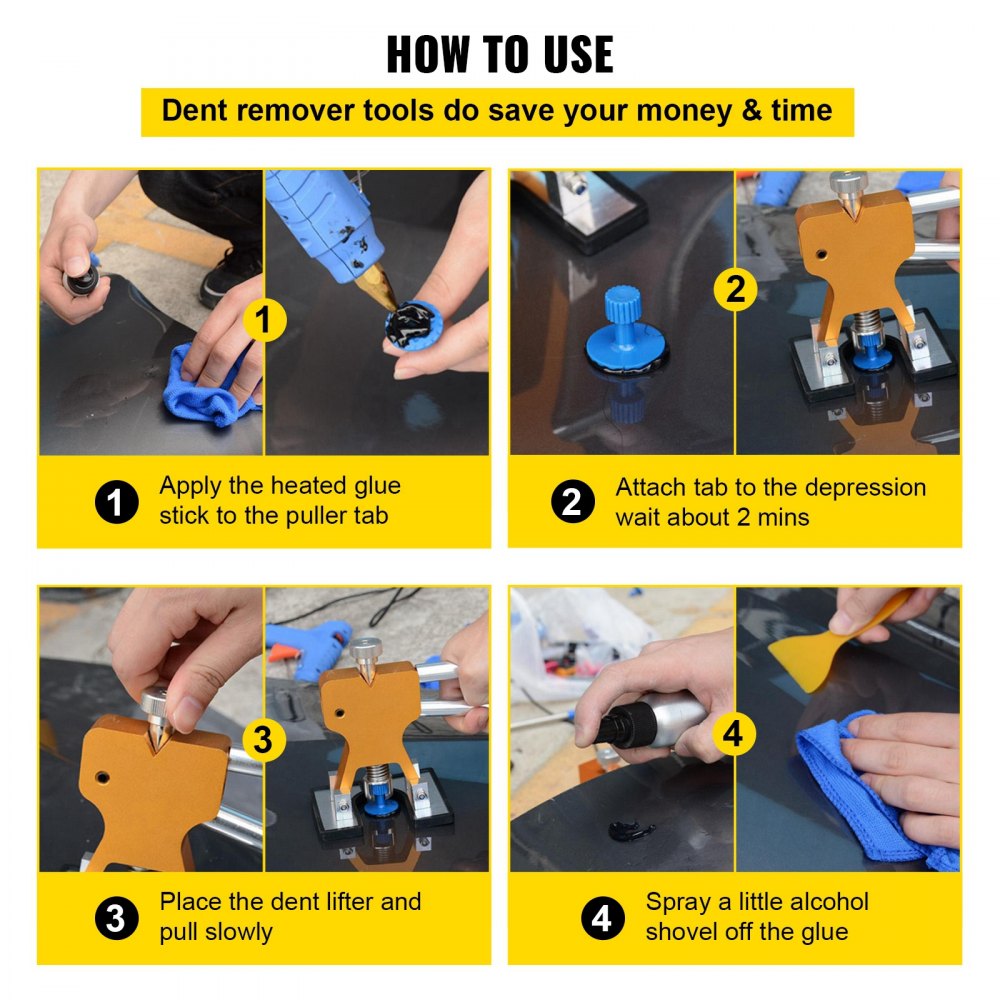 HOW TO USE

Dent remover tools do save your money & time

1

1 Apply the heated glue stick to the puller tab

2

2 Attach tab to the depression wait about 2 mins

3

3 Place the dent lifter and pull slowly

4

4 Spray a little alcohol shovel off the glue