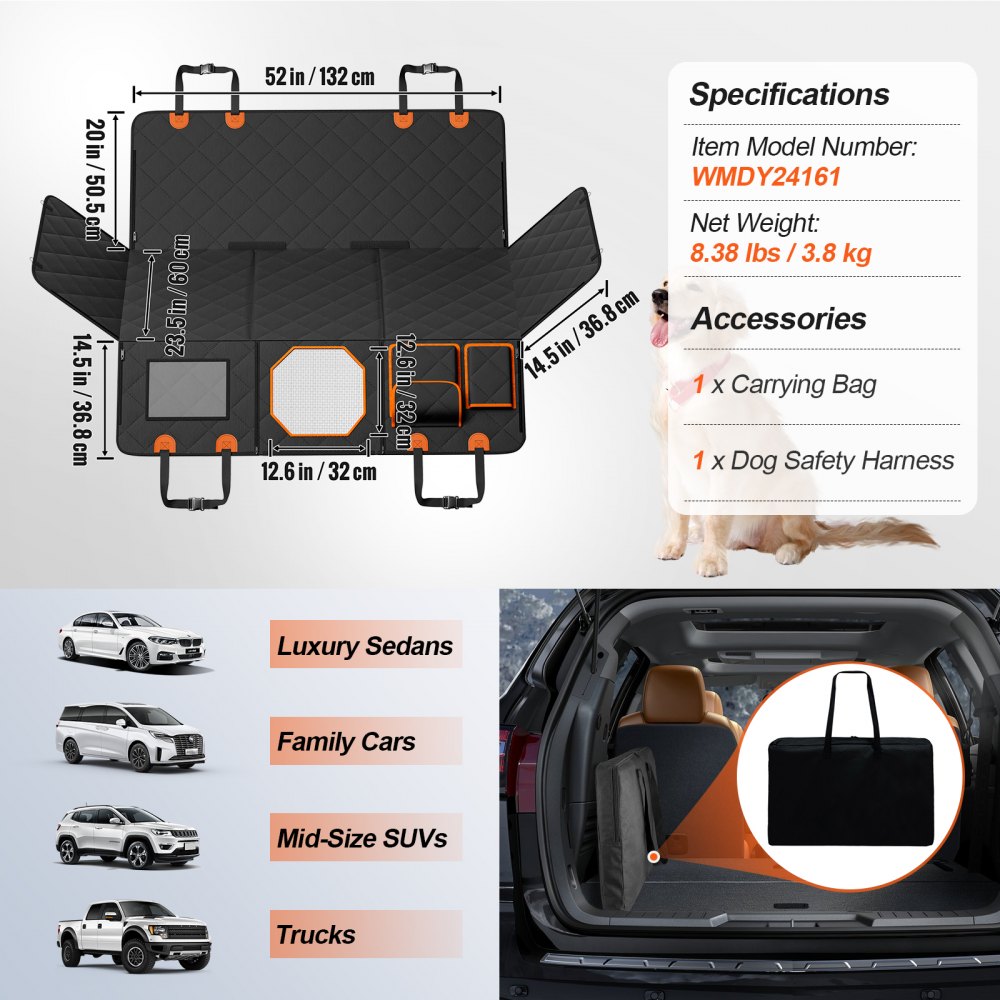 52 in / 132 cm

20 in / 50.5 cm

23.5 in / 60 cm

14.5 in / 36.8 cm

12.6 in / 32 cm

12.6 in / 32 cm

14.5 in / 36.8 cm

Specifications

Item Model Number:
WMDY24161

Net Weight:
8.38 lbs / 3.8 kg

Accessories

1 x Carrying Bag

1 x Dog Safety Harness

Luxury Sedans

Family Cars

Mid-Size SUVs

Trucks