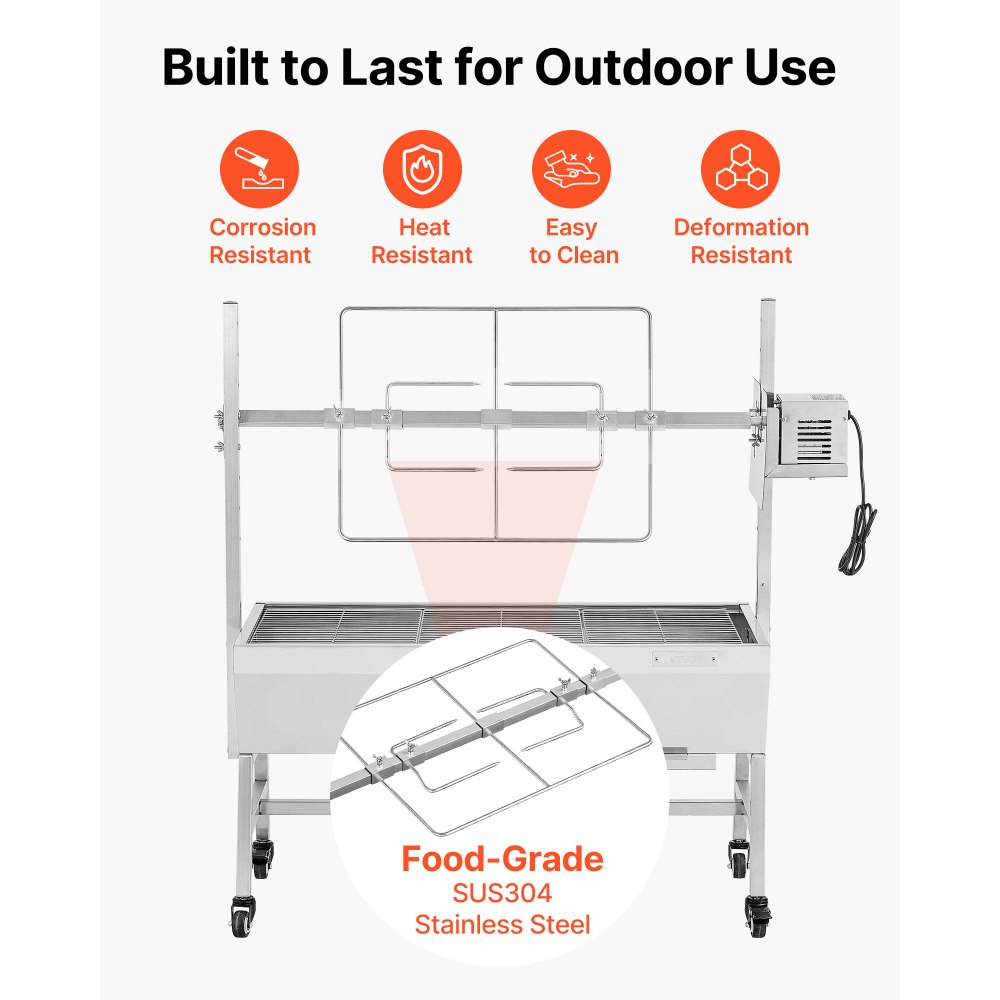 Built to Last for Outdoor Use

Corrosion Resistant

Heat Resistant

Easy to Clean

Deformation Resistant

Food-Grade
SUS304
Stainless Steel