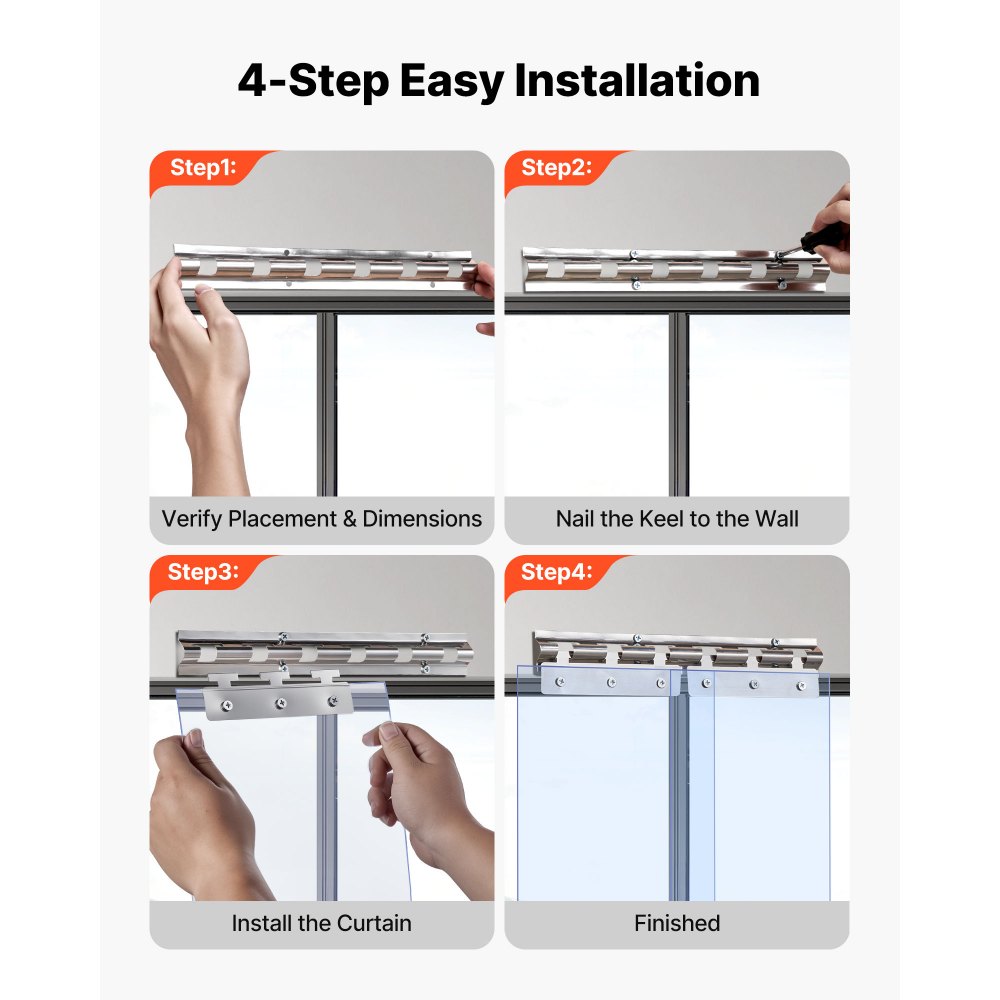 4-Step Easy Installation

Step1:

Verify Placement & Dimensions

Step2:

Nail the Keel to the Wall

Step3:

Install the Curtain

Step4:

Finished