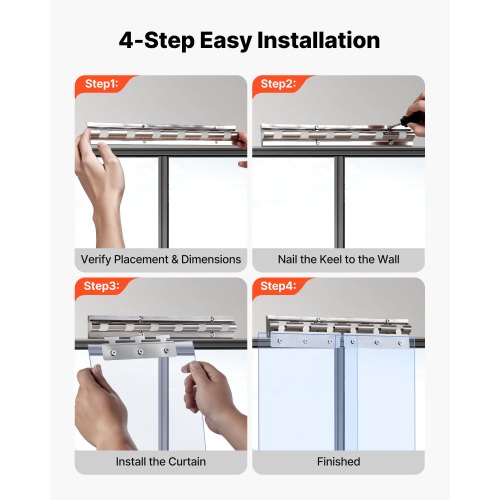 4-Step Easy Installation

Step1:

Verify Placement & Dimensions

Step2:

Nail the Keel to the Wall

Step3:

Install the Curtain

Step4:

Finished