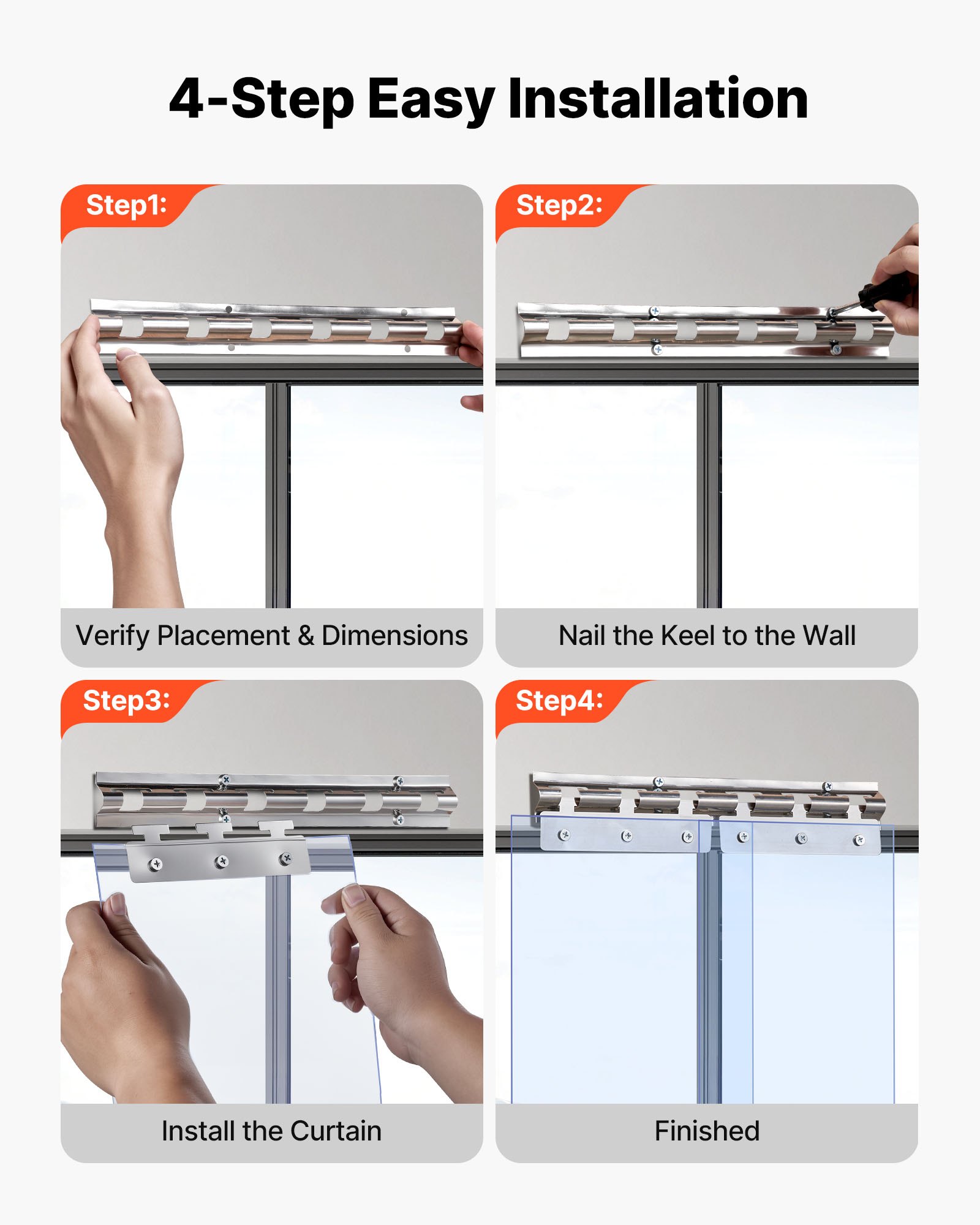 4-Step Easy Installation

Step1:

Verify Placement & Dimensions

Step2:

Nail the Keel to the Wall

Step3:

Install the Curtain

Step4:

Finished