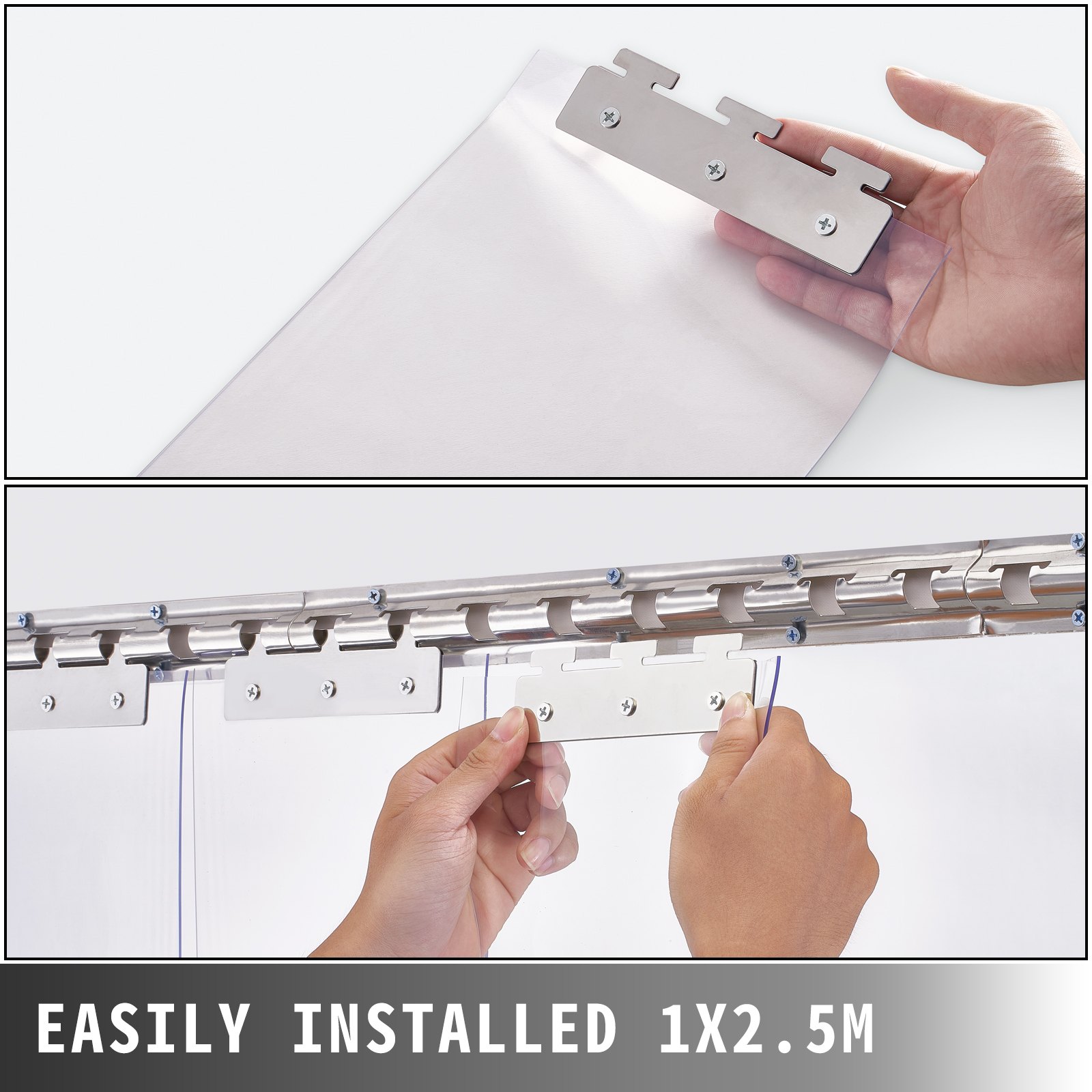 EASILY INSTALLED 1X2.5M