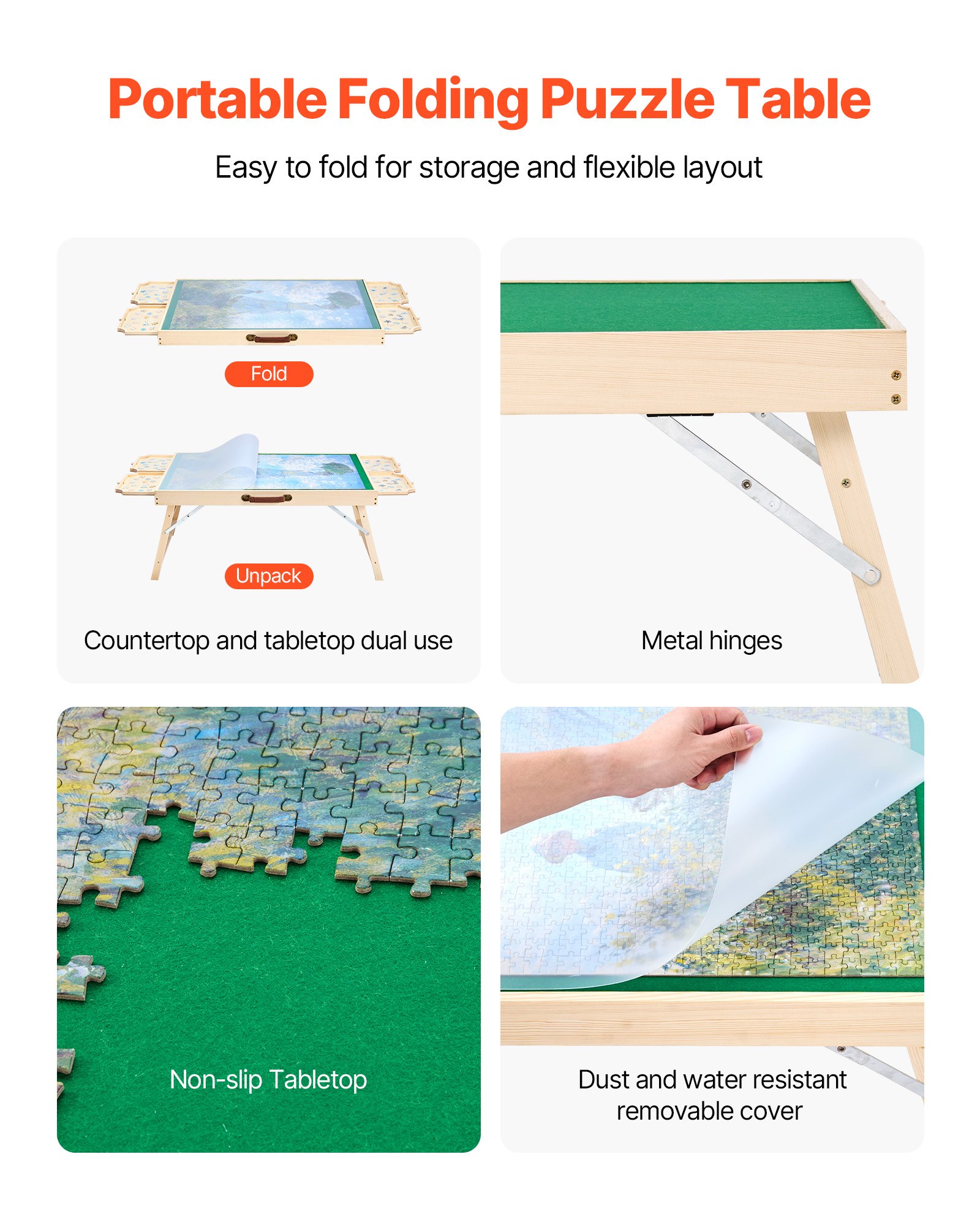 Portable Folding Puzzle Table

Easy to fold for storage and flexible layout

Fold

Unpack

Countertop and tabletop dual use

Metal hinges

Non-slip Tabletop

Dust and water resistant removable cover