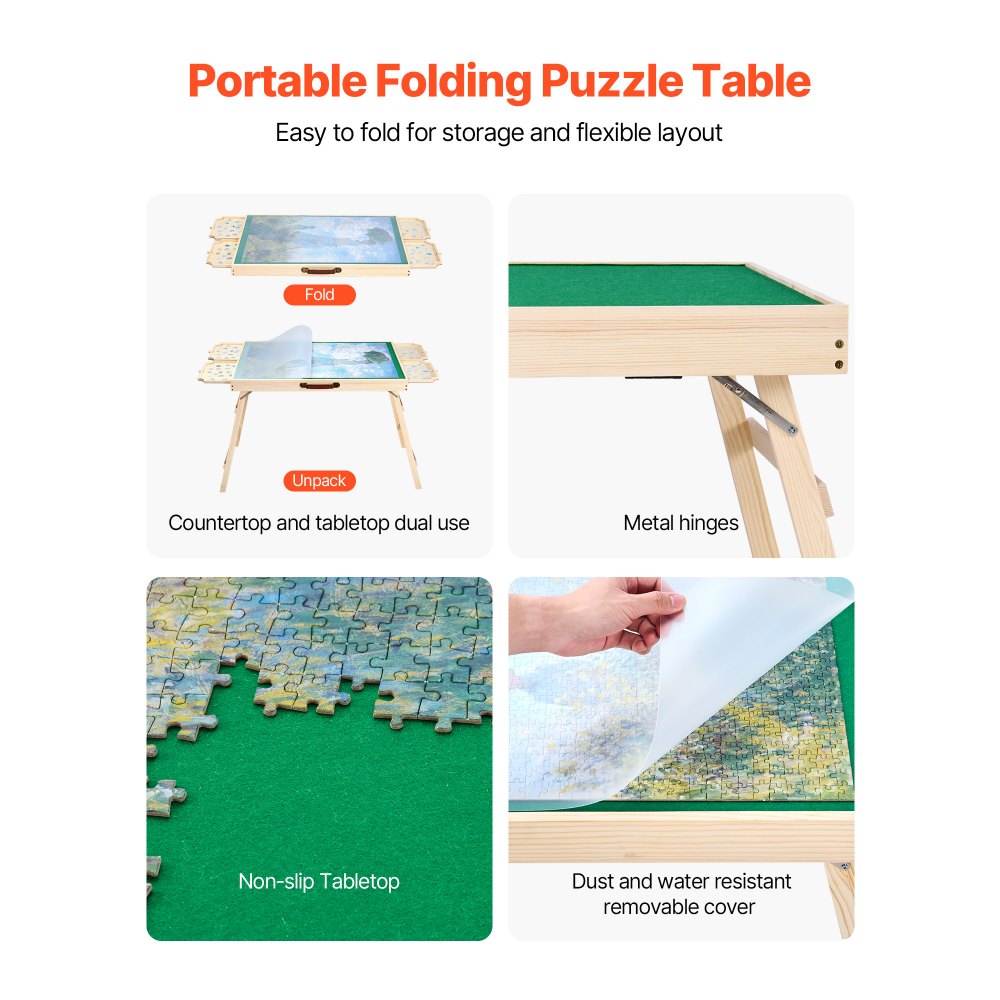 Portable Folding Puzzle Table

Easy to fold for storage and flexible layout

Fold

Unpack

Countertop and tabletop dual use

Metal hinges

Non-slip Tabletop

Dust and water resistant removable cover