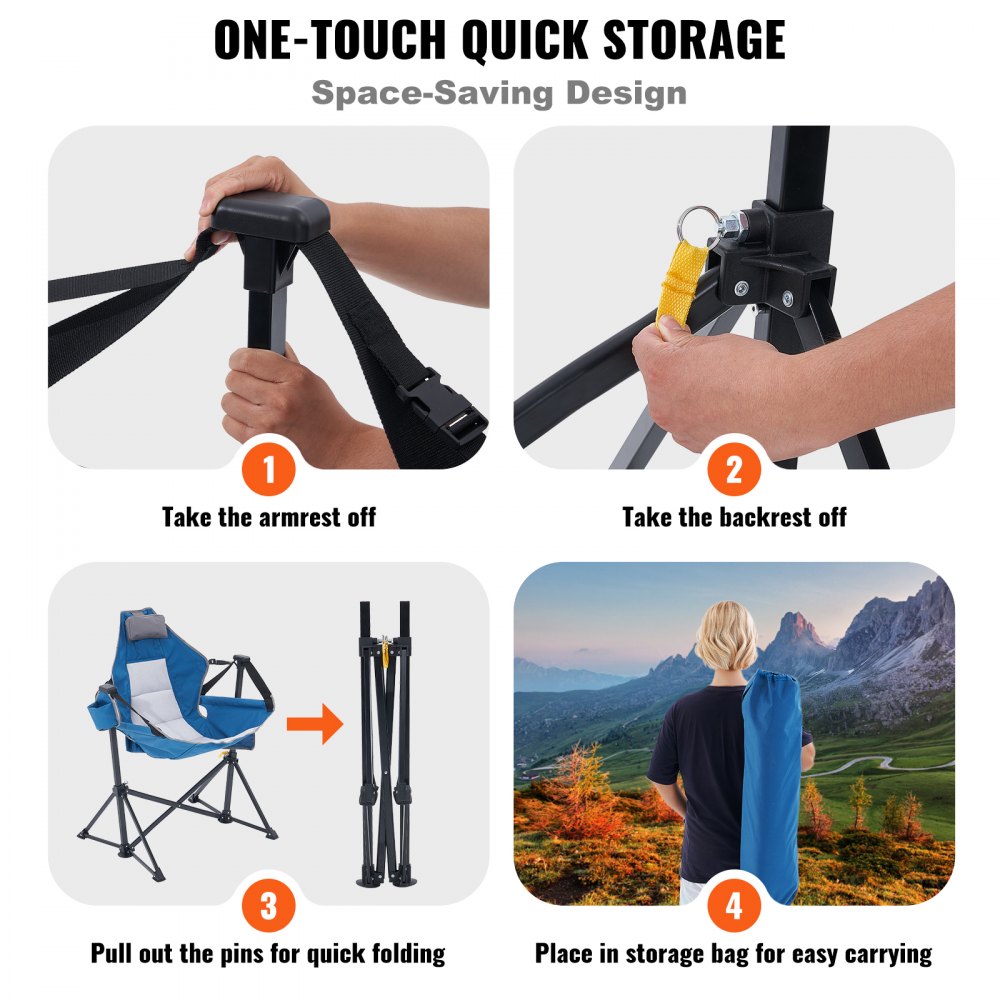 ONE-TOUCH QUICK STORAGE
Space-Saving Design

1
Take the armrest off

2
Take the backrest off

3
Pull out the pins for quick folding

4
Place in storage bag for easy carrying