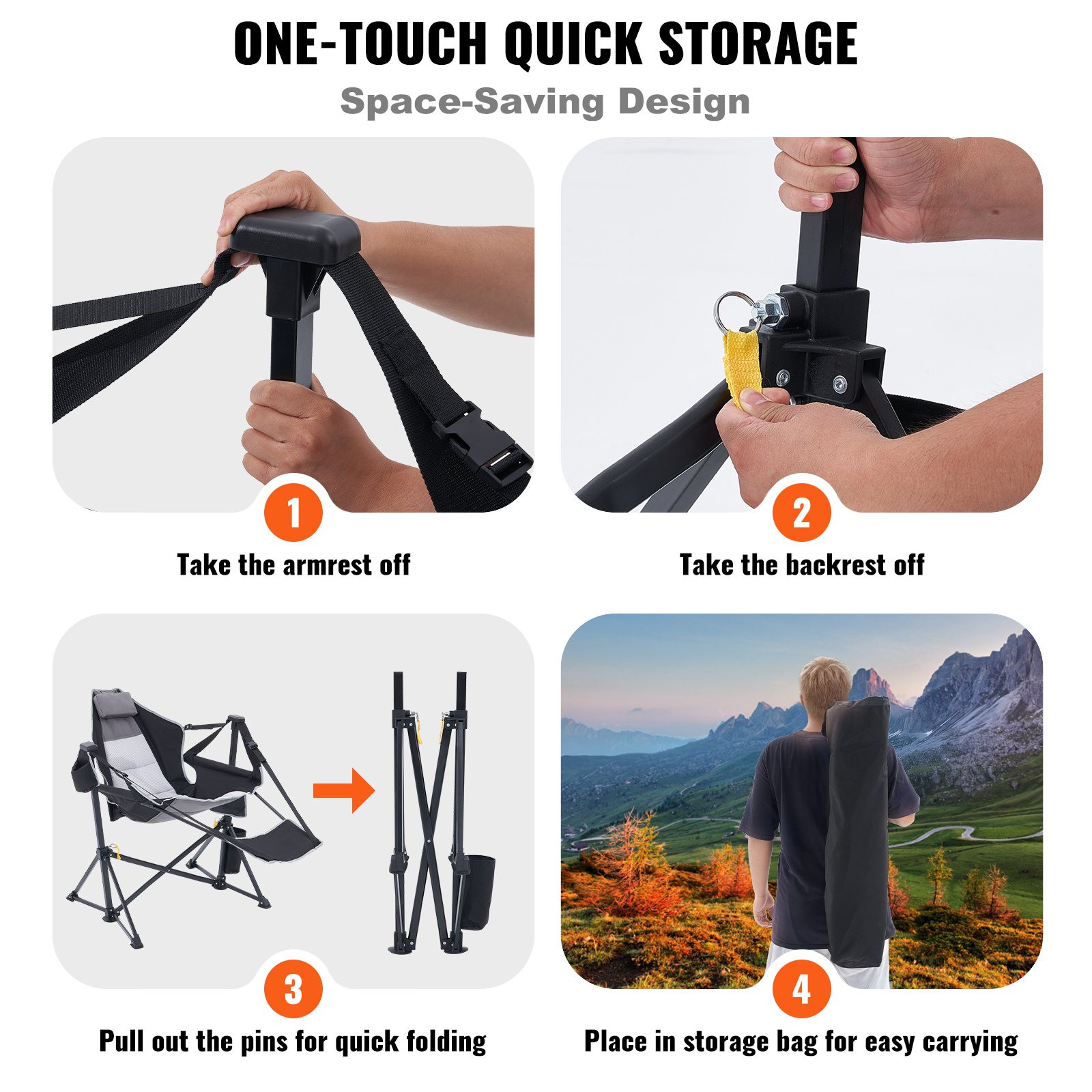 ONE-TOUCH QUICK STORAGE

Space-Saving Design

1

Take the armrest off

2

Take the backrest off

3

Pull out the pins for quick folding

4

Place in storage bag for easy carrying