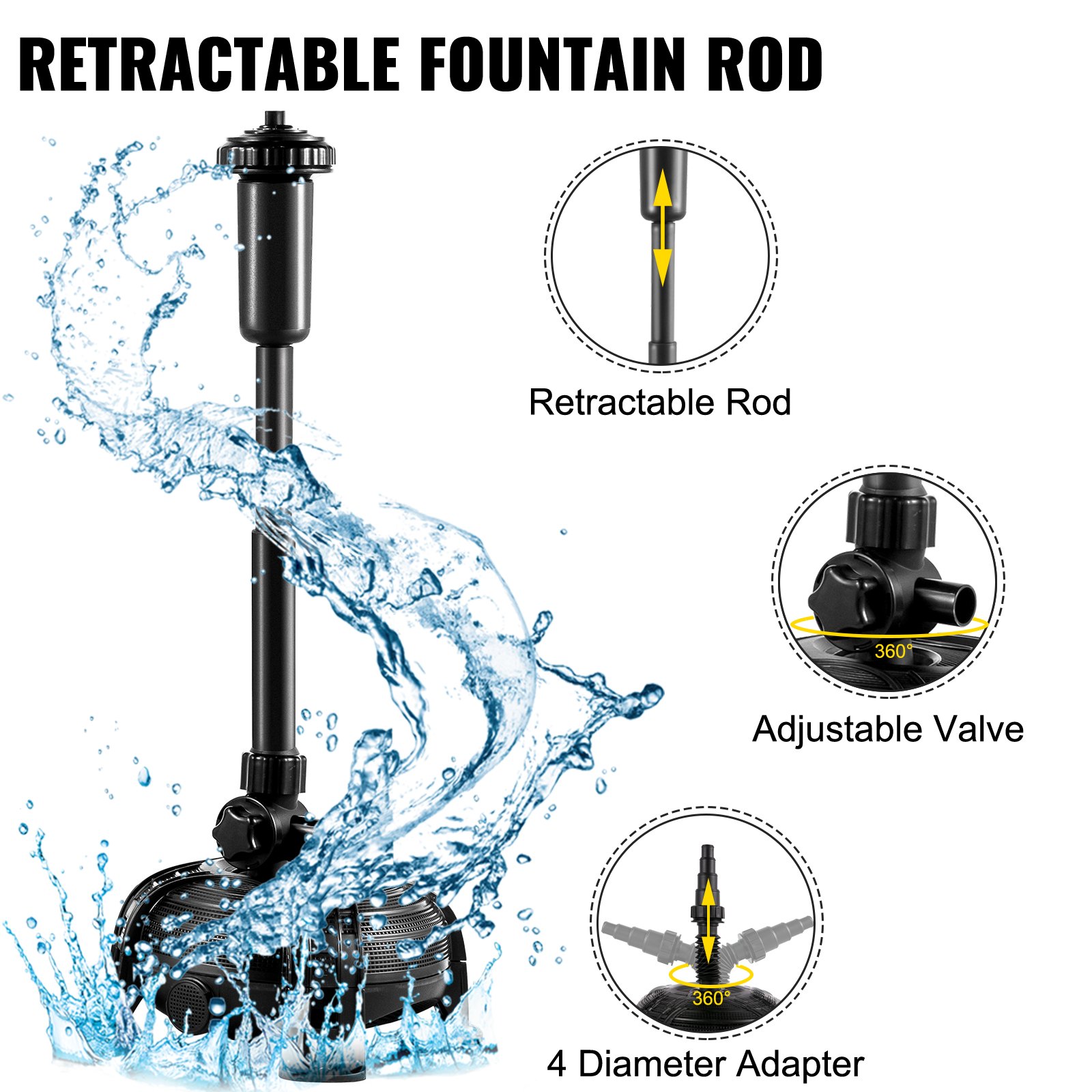 RETRACTABLE FOUNTAIN ROD

Retractable Rod

360°

Adjustable Valve

360°

4 Diameter Adapter