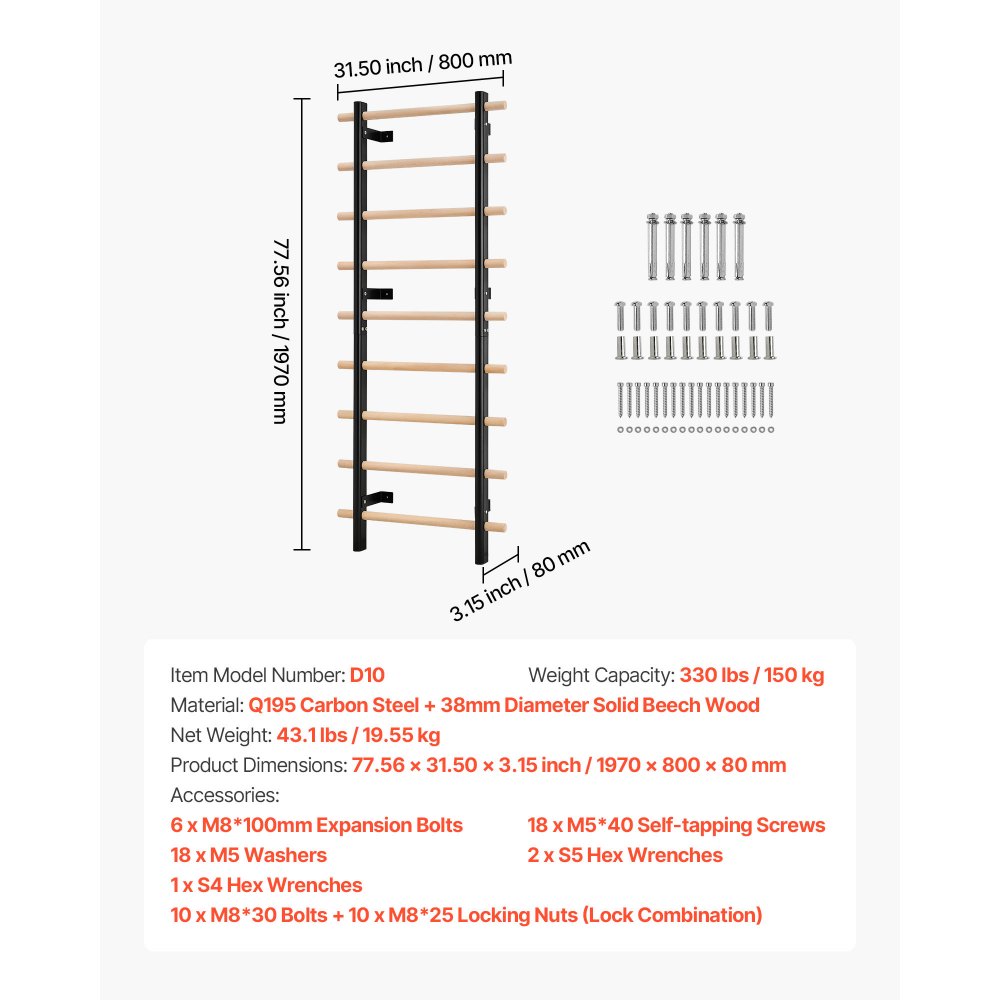 31.50 inch / 800 mm

77.56 inch / 1970 mm

3.15 inch / 80 mm

Item Model Number: D10
Weight Capacity: 330 lbs / 150 kg
Material: Q195 Carbon Steel + 38mm Diameter Solid Beech Wood
Net Weight: 43.1 lbs / 19.55 kg
Product Dimensions: 77.56 × 31.50 × 3.15 inch / 1970 × 800 × 80 mm
Accessories:
6 x M8*100mm Expansion Bolts
18 x M5*40 Self-tapping Screws
18 x M5 Washers
2 x S5 Hex Wrenches
1 x S4 Hex Wrenches
10 x M8*30 Bolts + 10 x M8*25 Locking Nuts (Lock Combination)