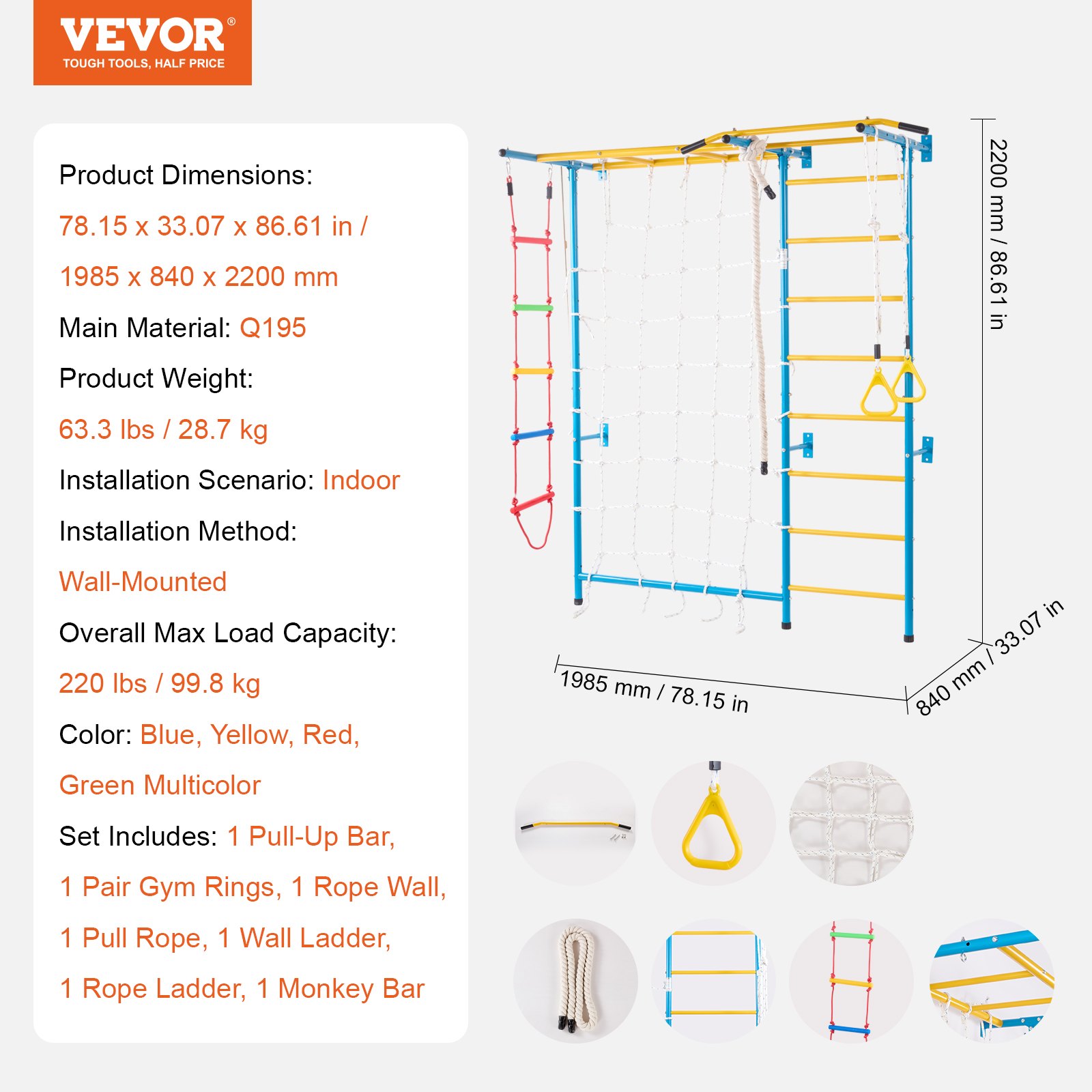 VEVOR®
TOUGH TOOLS, HALF PRICE

Product Dimensions:

78.15 x 33.07 x 86.61 in /

1985 x 840 x 2200 mm

Main Material: Q195

Product Weight:

63.3 lbs / 28.7 kg

Installation Scenario: Indoor

Installation Method:

Wall-Mounted

Overall Max Load Capacity:

220 lbs / 99.8 kg

Color: Blue, Yellow, Red,

Green Multicolor

Set Includes: 1 Pull-Up Bar,

1 Pair Gym Rings, 1 Rope Wall,

1 Pull Rope, 1 Wall Ladder,

1 Rope Ladder, 1 Monkey Bar

2200 mm / 86.61 in

1985 mm / 78.15 in

840 mm / 33.07 in