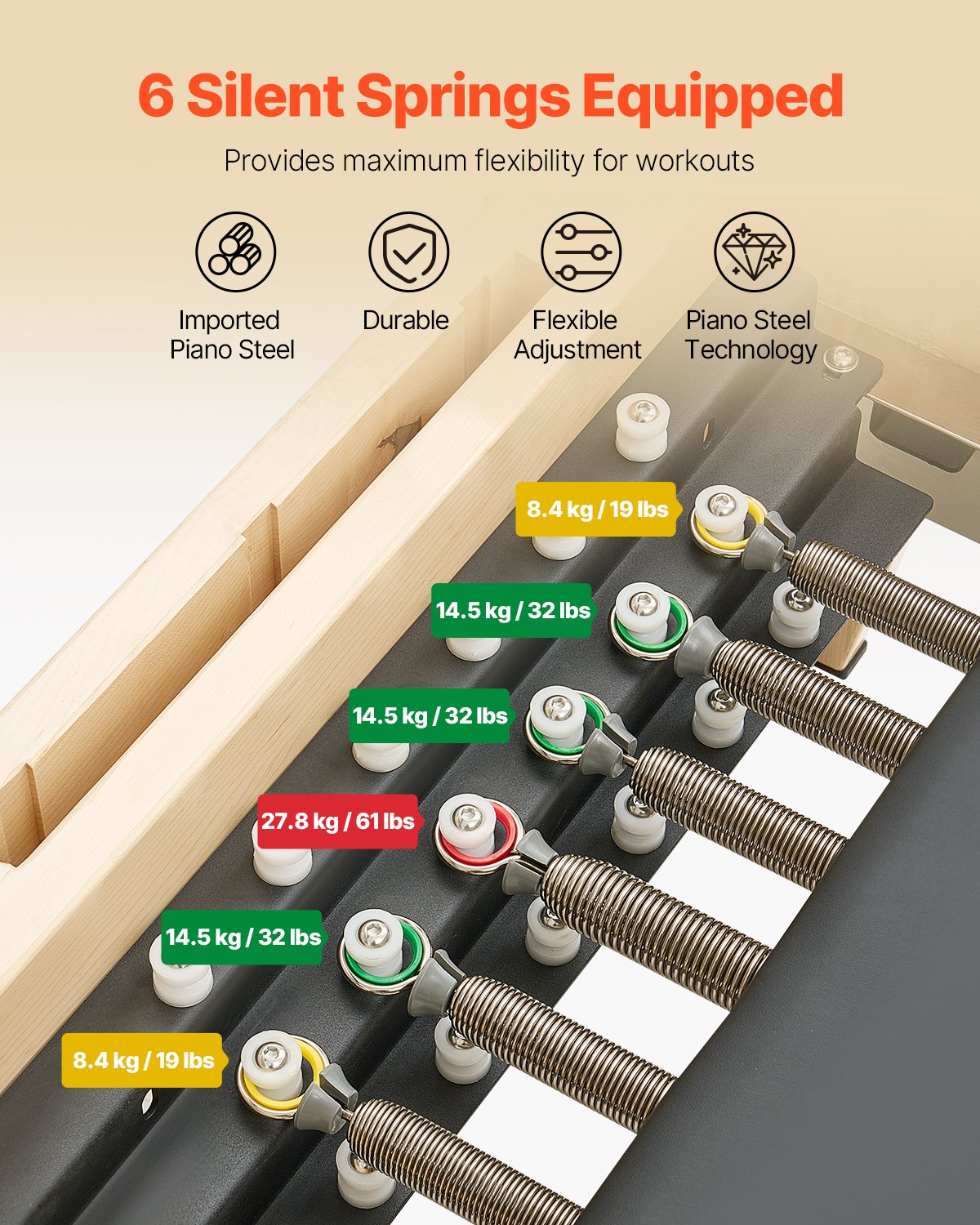 6 Silent Springs Equipped

Provides maximum flexibility for workouts

Imported Piano Steel

Durable

Flexible Adjustment

Piano Steel Technology

8.4 kg / 19 lbs

14.5 kg / 32 lbs

14.5 kg / 32 lbs

27.8 kg / 61 lbs

14.5 kg / 32 lbs

8.4 kg / 19 lbs