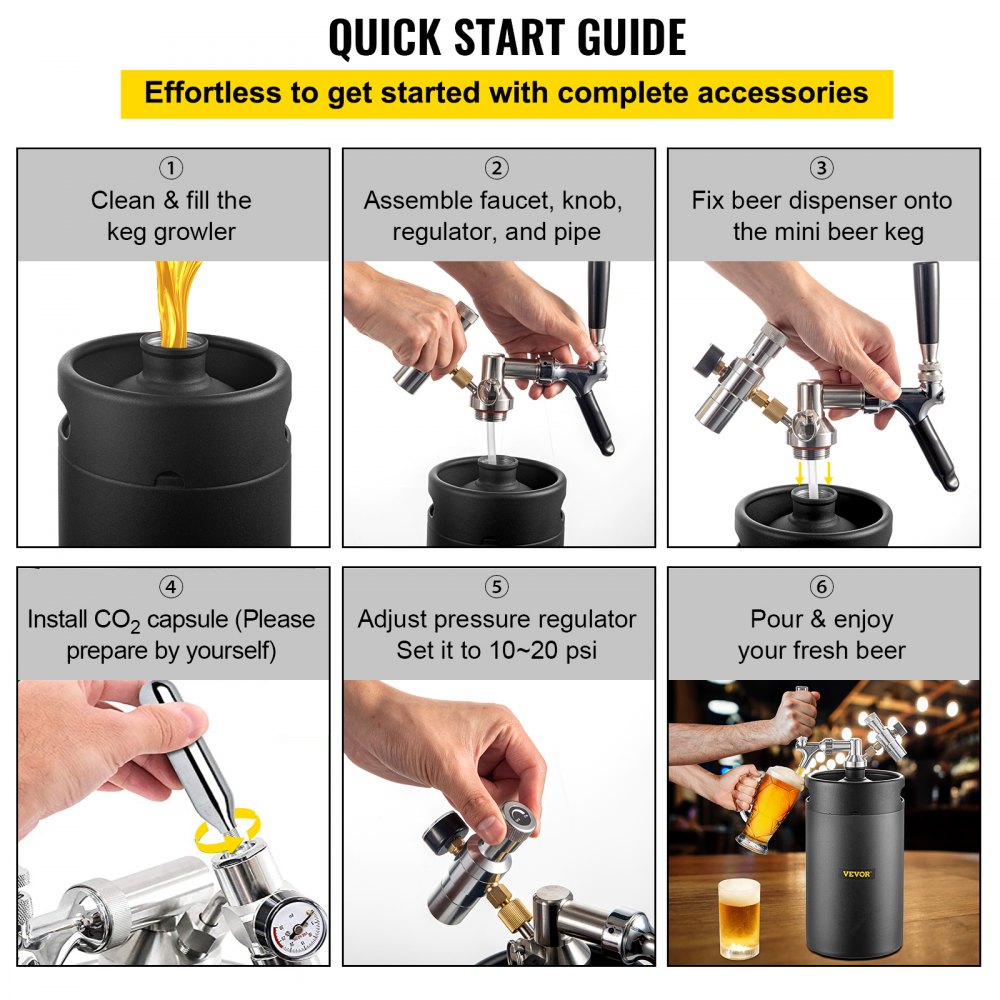 QUICK START GUIDE

Effortless to get started with complete accessories

①
Clean & fill the keg growler

②
Assemble faucet, knob, regulator, and pipe

③
Fix beer dispenser onto the mini beer keg

④
Install $CO_2$ capsule (Please prepare by yourself)

⑤
Adjust pressure regulator Set it to 10~20 psi

⑥
Pour & enjoy your fresh beer

VEVOR